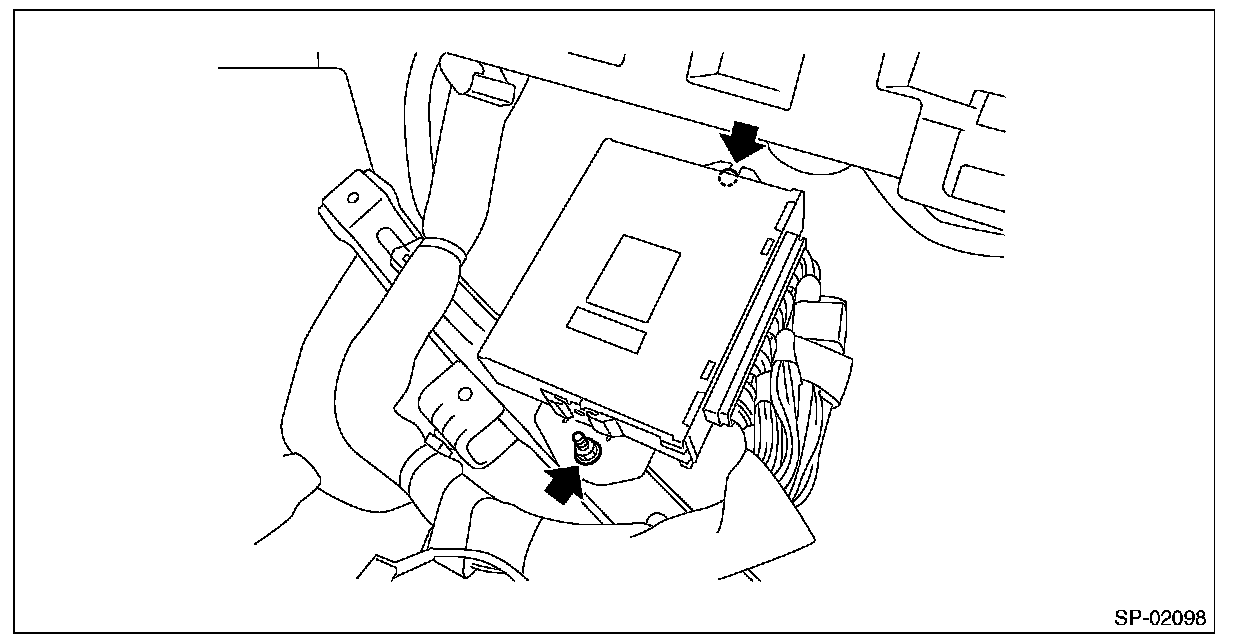 SP-02098