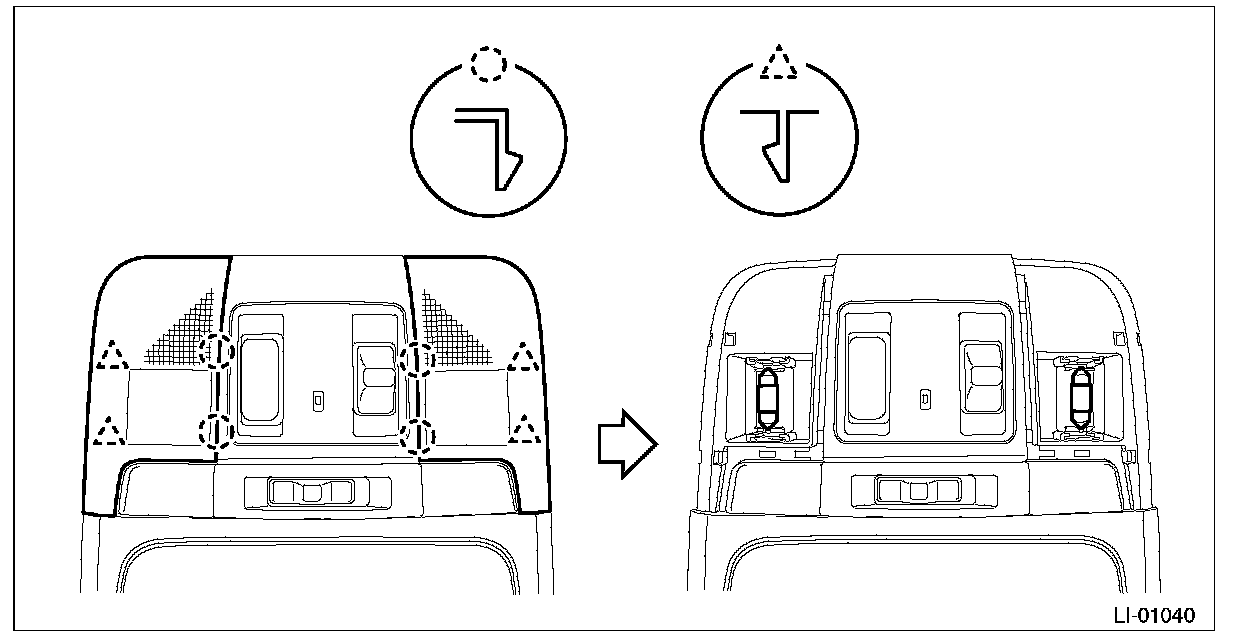 LI-01040