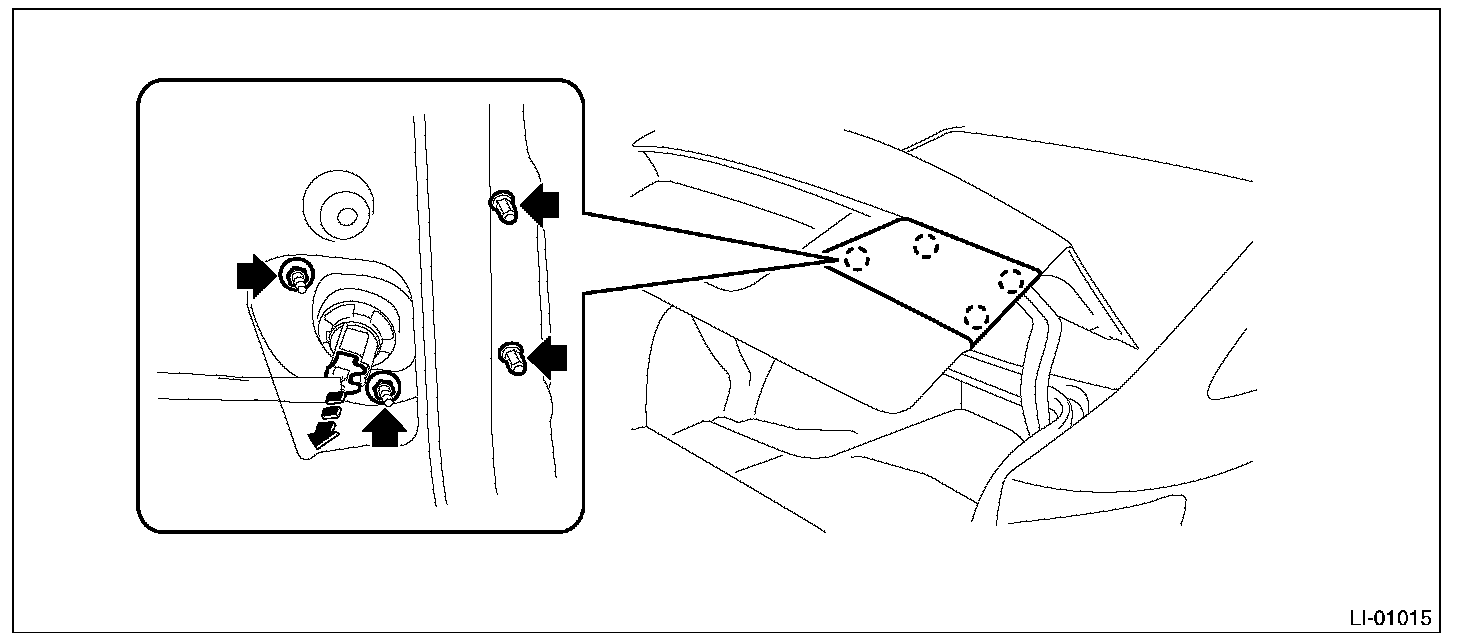 LI-01015