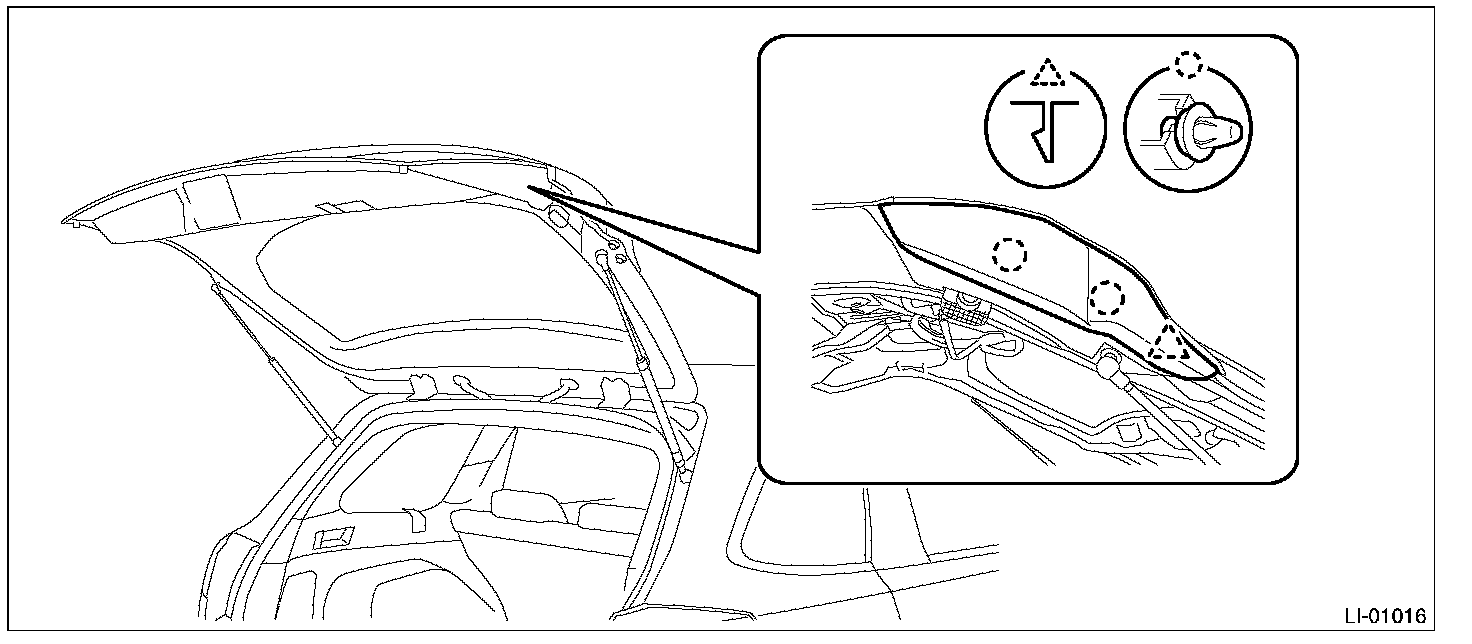 LI-01016