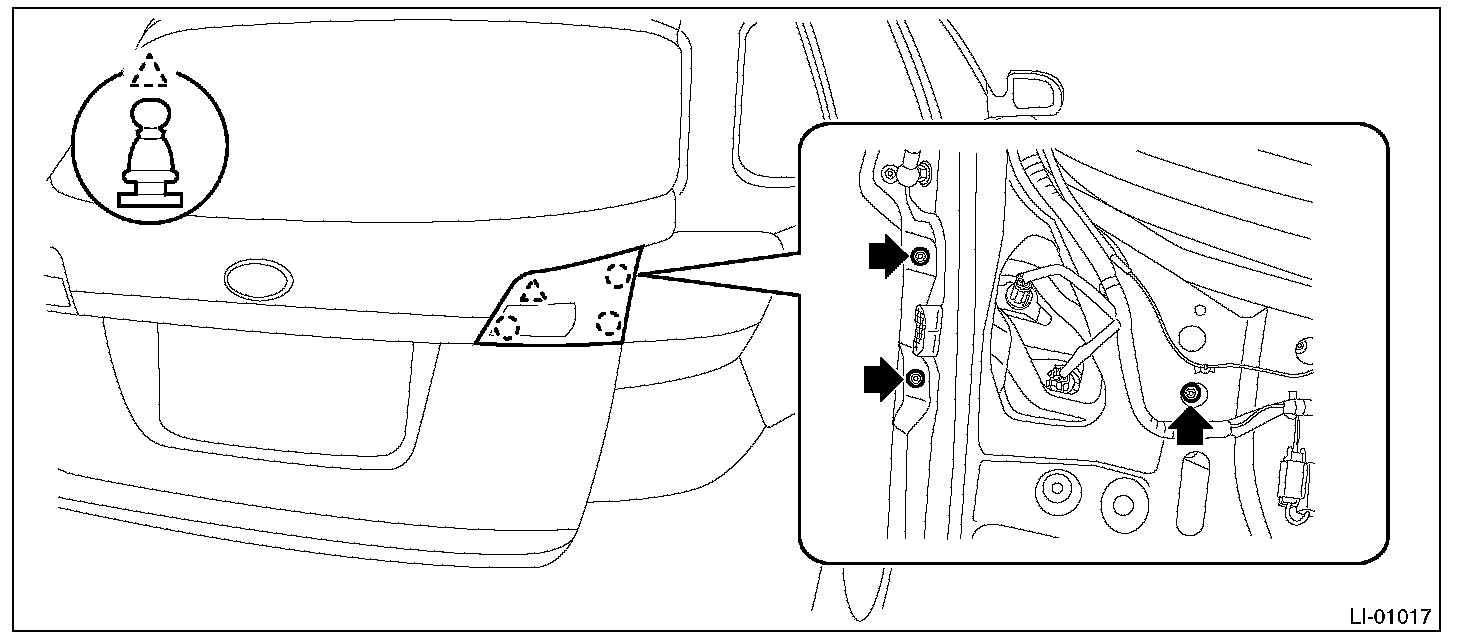 LI-01017