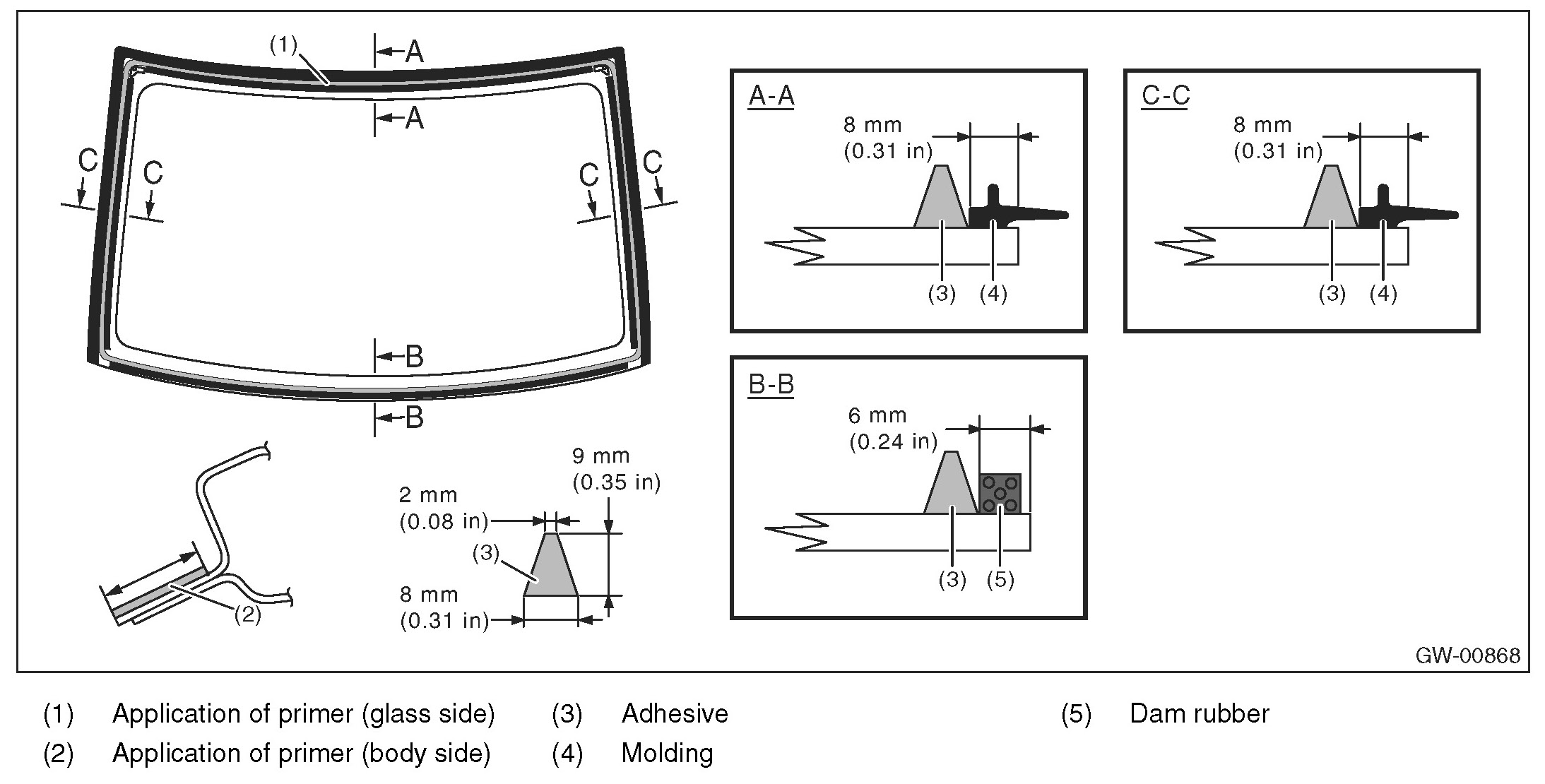 (1)

A

A

C

C

C

C

B

B

(2)

2 mm
(0.08 in)

9 mm
(0.35 in)

(3)

8 mm
(0.31 in)

A-A

8 mm
(0.31 in)

(3) (4)

C-C

8 mm
(0.31 in)

(3) (4)

B-B

6 mm
(0.24 in)

(3) (5)

GW-00868

(1) Application of primer (glass side)
(2) Application of primer (body side)
(3) Adhesive
(4) Molding
(5) Dam rubber