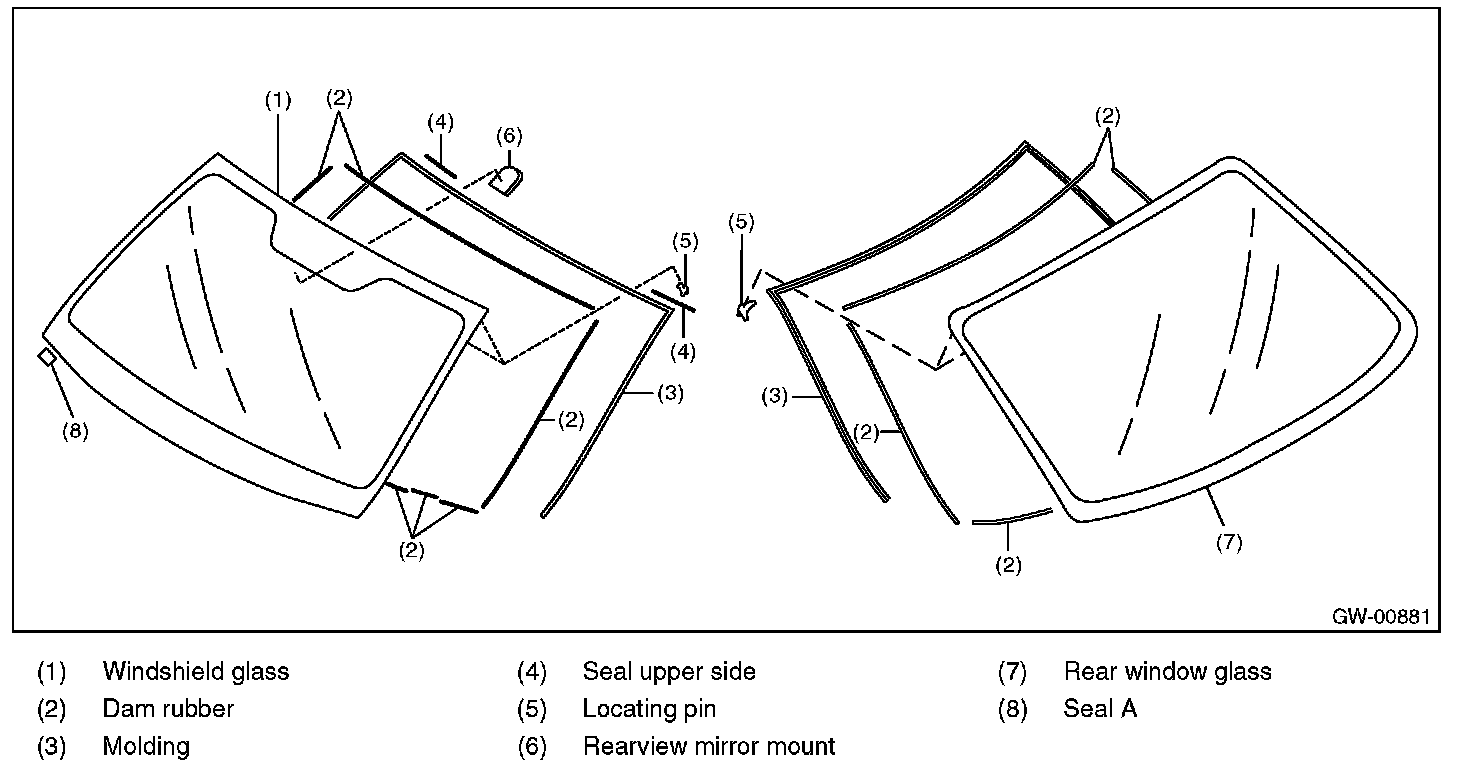 (1)
(2)
(4)
(6)
(5)
(4)
(3)
(2)
(2)
(8)
(2)
(5)
(3)
(2)
(2)
(7)
GW-00881

(1) Windshield glass
(2) Dam rubber
(3) Molding

(4) Seal upper side
(5) Locating pin
(6) Rearview mirror mount

(7) Rear window glass
(8) Seal A