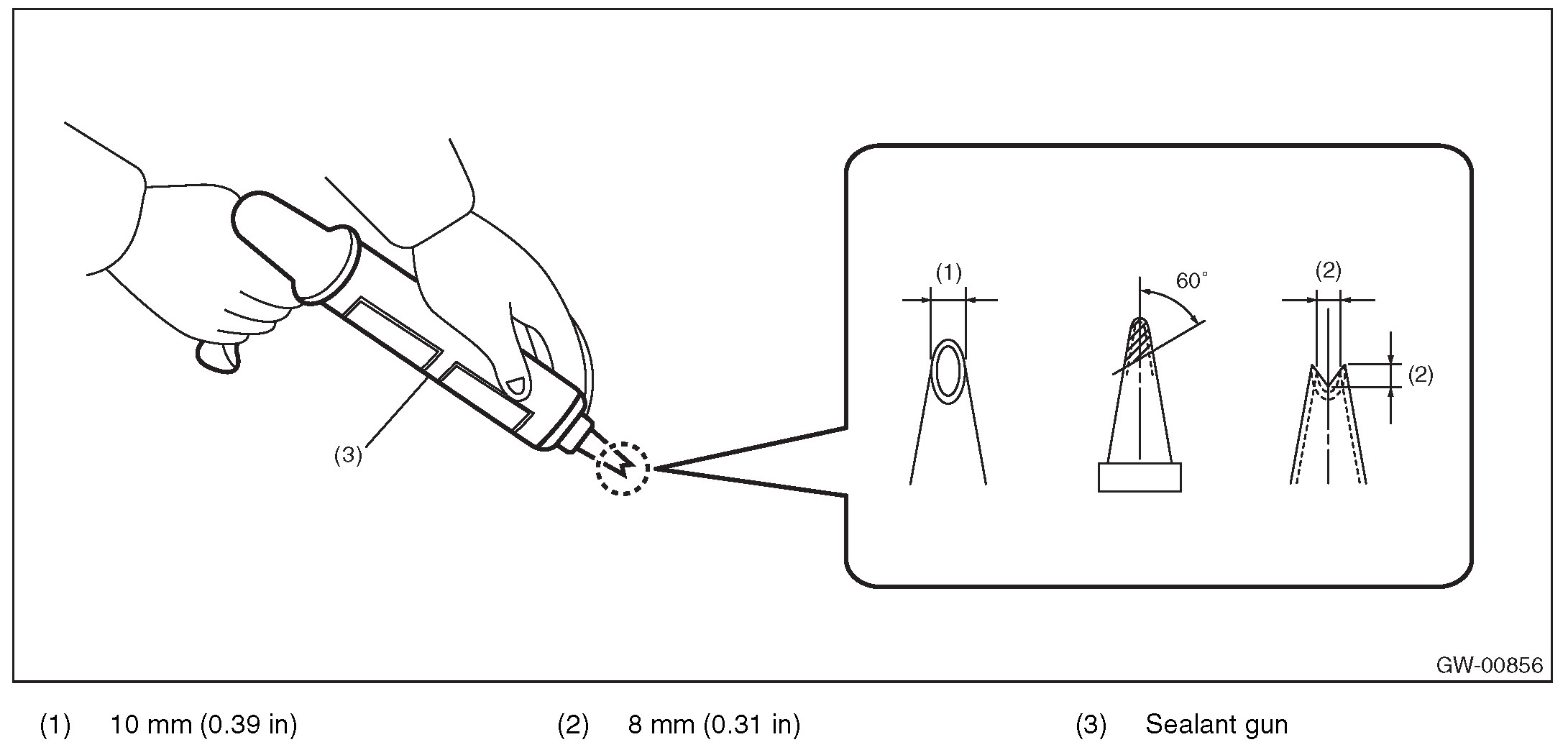 (3)

(1)

60°

(2)

(2)

GW-00856

(1) 10 mm (0.39 in)

(2) 8 mm (0.31 in)

(3) Sealant gun