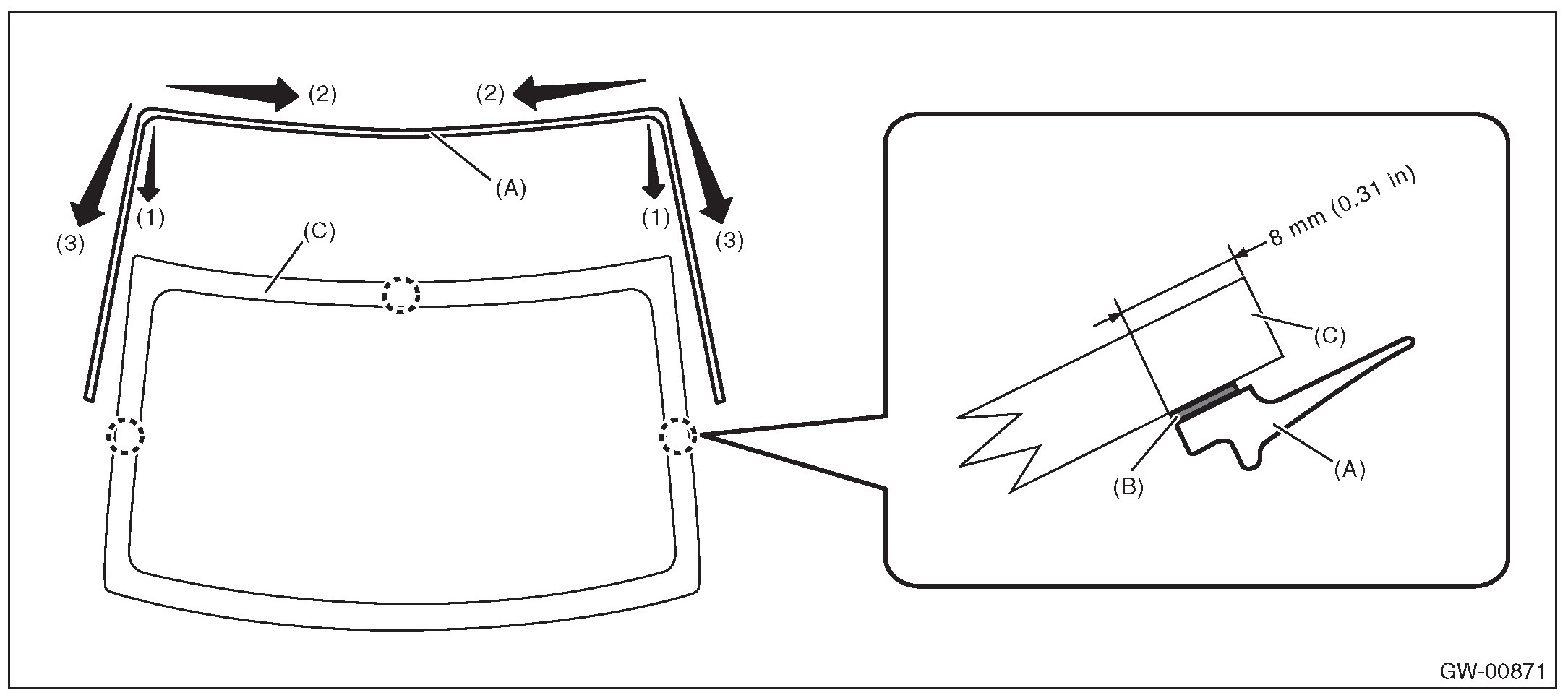 (2)
(2)
(A)
(1)
(1)
(3)
(3)
(C)
8 mm (0.31 in)
(C)
(B)
(A)
GW-00871