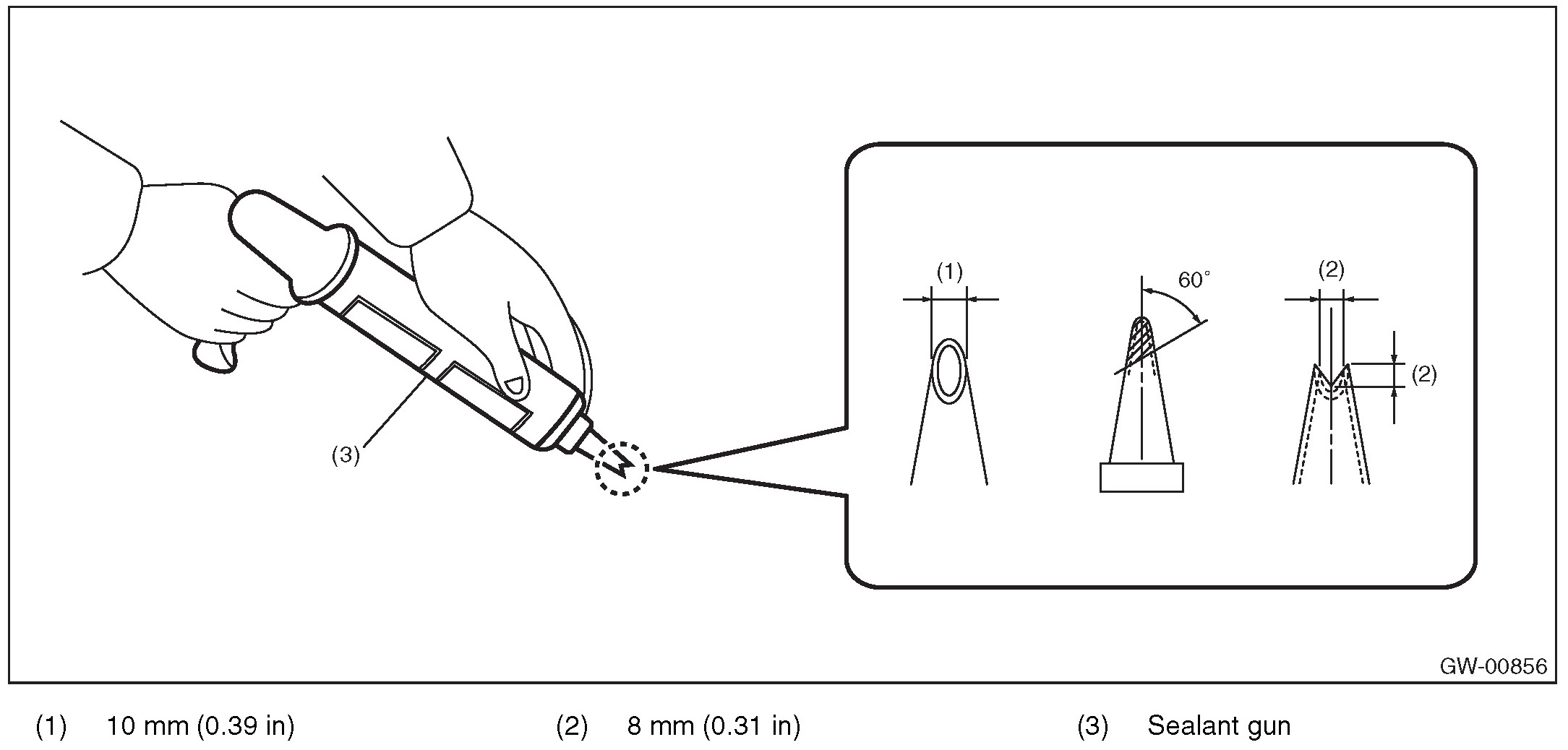 (3)

(1)

60°

(2)

(2)

GW-00856

(1) 10 mm (0.39 in)

(2) 8 mm (0.31 in)

(3) Sealant gun