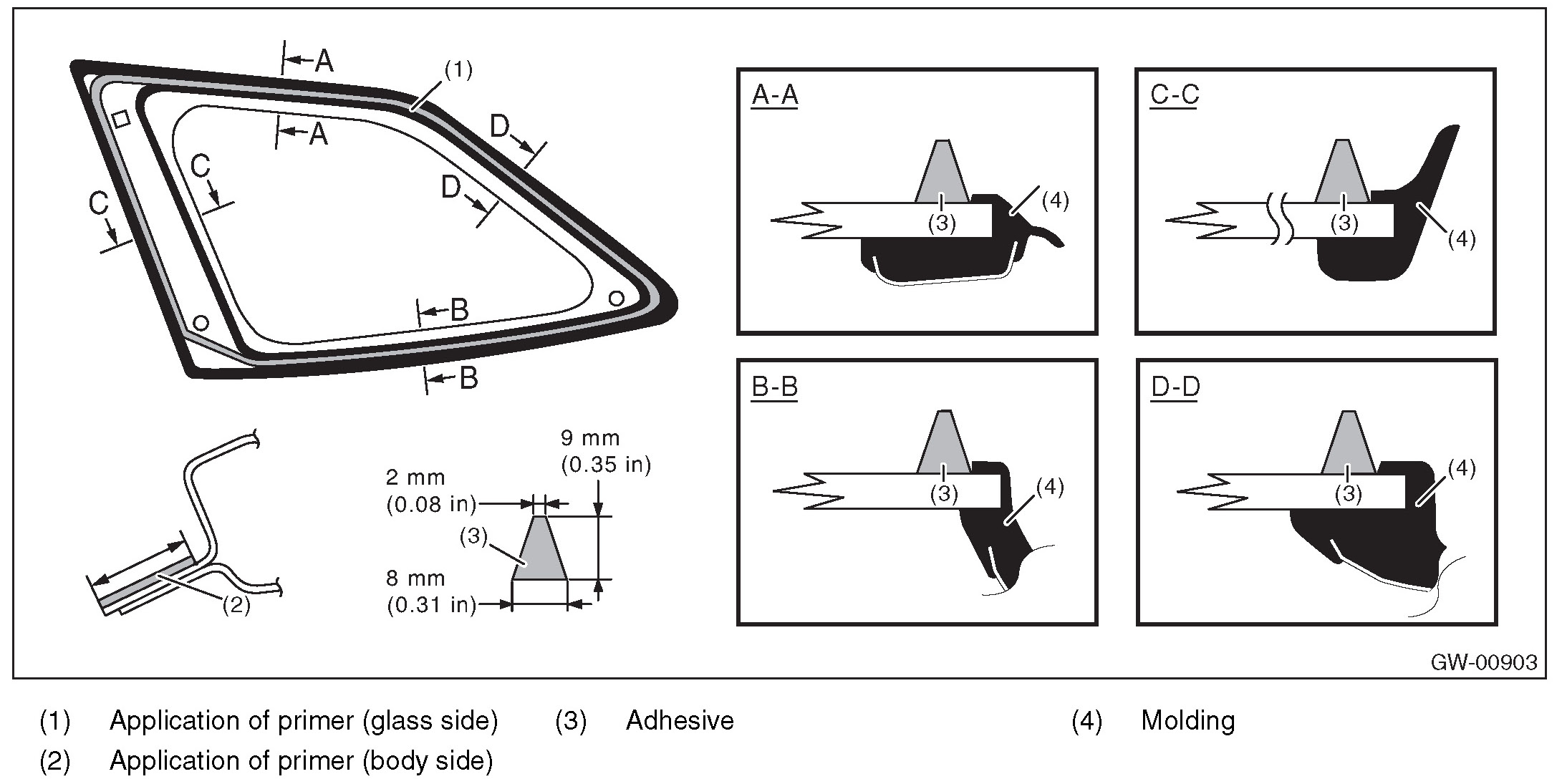 A
(1)
A
D
C
D
C
B
B

(2)

2 mm
(0.08 in)
9 mm
(0.35 in)
(3)
8 mm
(0.31 in)

A-A
(3)
(4)

C-C
(3)
(4)

B-B
(3)
(4)

D-D
(3)
(4)

GW-00903

(1) Application of primer (glass side)
(2) Application of primer (body side)
(3) Adhesive
(4) Molding