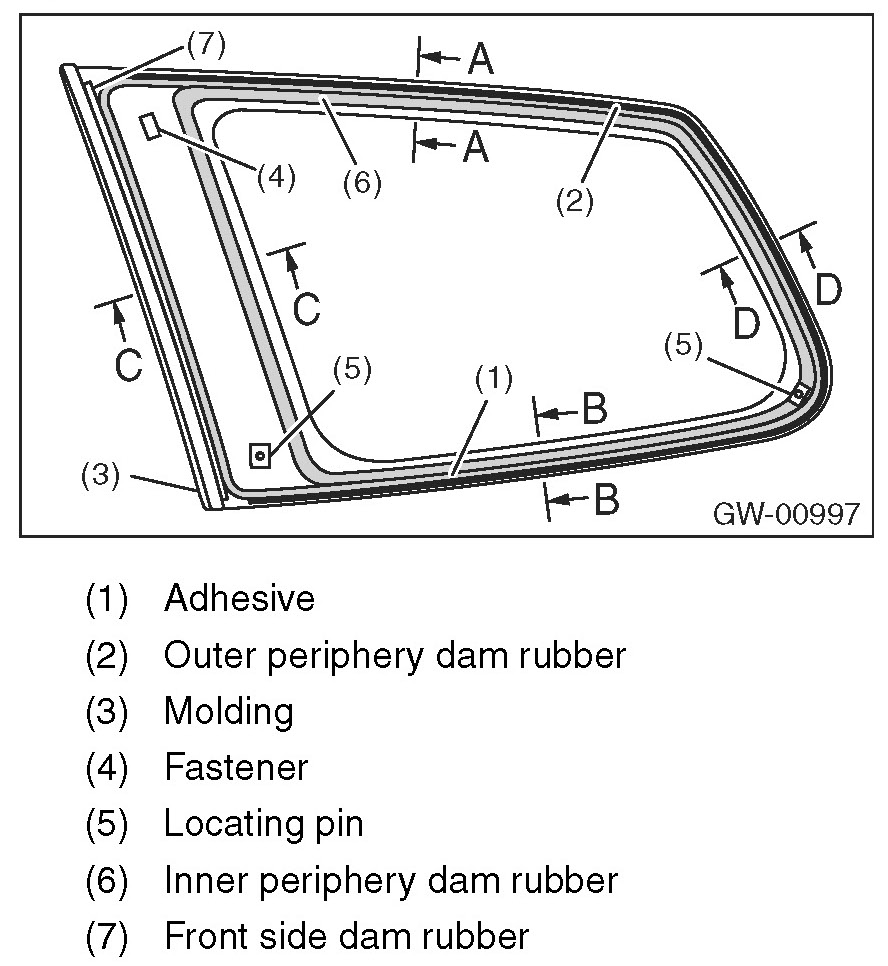 (7)
A
A
(4)
(6)
(2)
C
C
D
D
(5)
(5)
(1)
B
B
(3)
GW-00997

(1) Adhesive
(2) Outer periphery dam rubber
(3) Molding
(4) Fastener
(5) Locating pin
(6) Inner periphery dam rubber
(7) Front side dam rubber