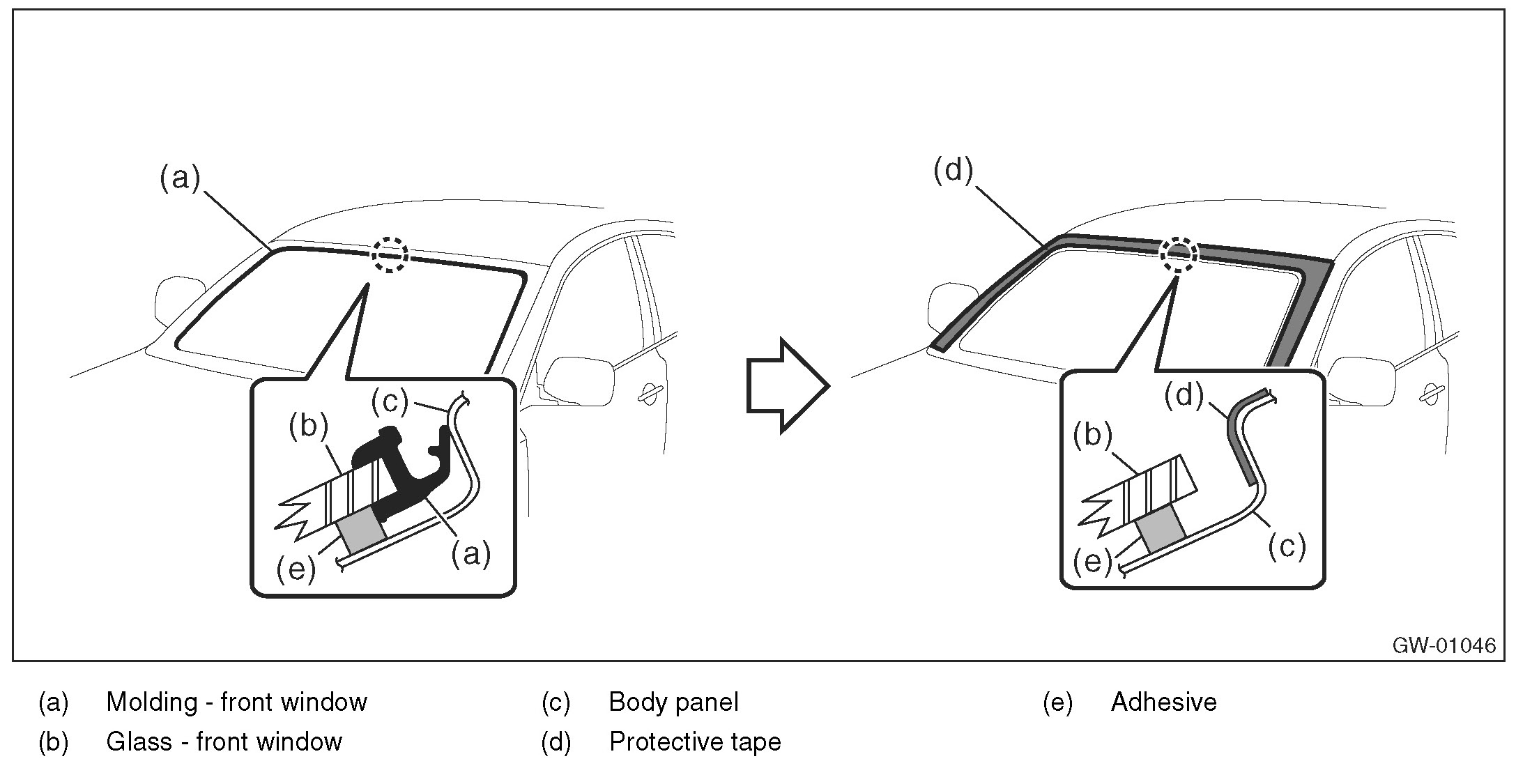 (a)

(c)

(b)

(e)

(a)

(d)

(d)

(b)

(e)

(c)

GW-01046

(a) Molding - front window
(b) Glass - front window

(c) Body panel
(d) Protective tape

(e) Adhesive