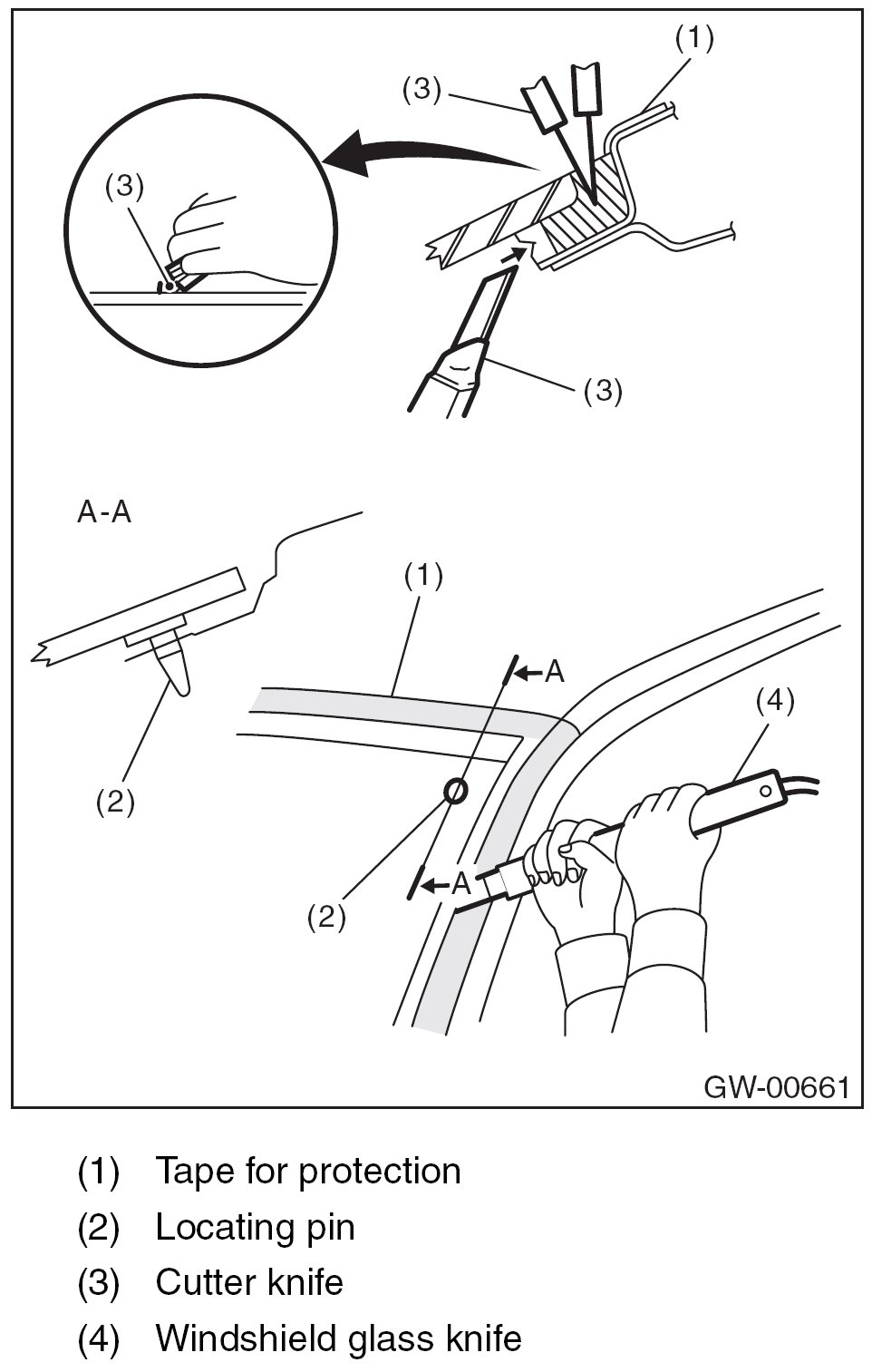 (1)
(3)
(3)
(3)
A-A
(1)
A
(4)
(2)
(2)
A
GW-00661

(1) Tape for protection
(2) Locating pin
(3) Cutter knife
(4) Windshield glass knife