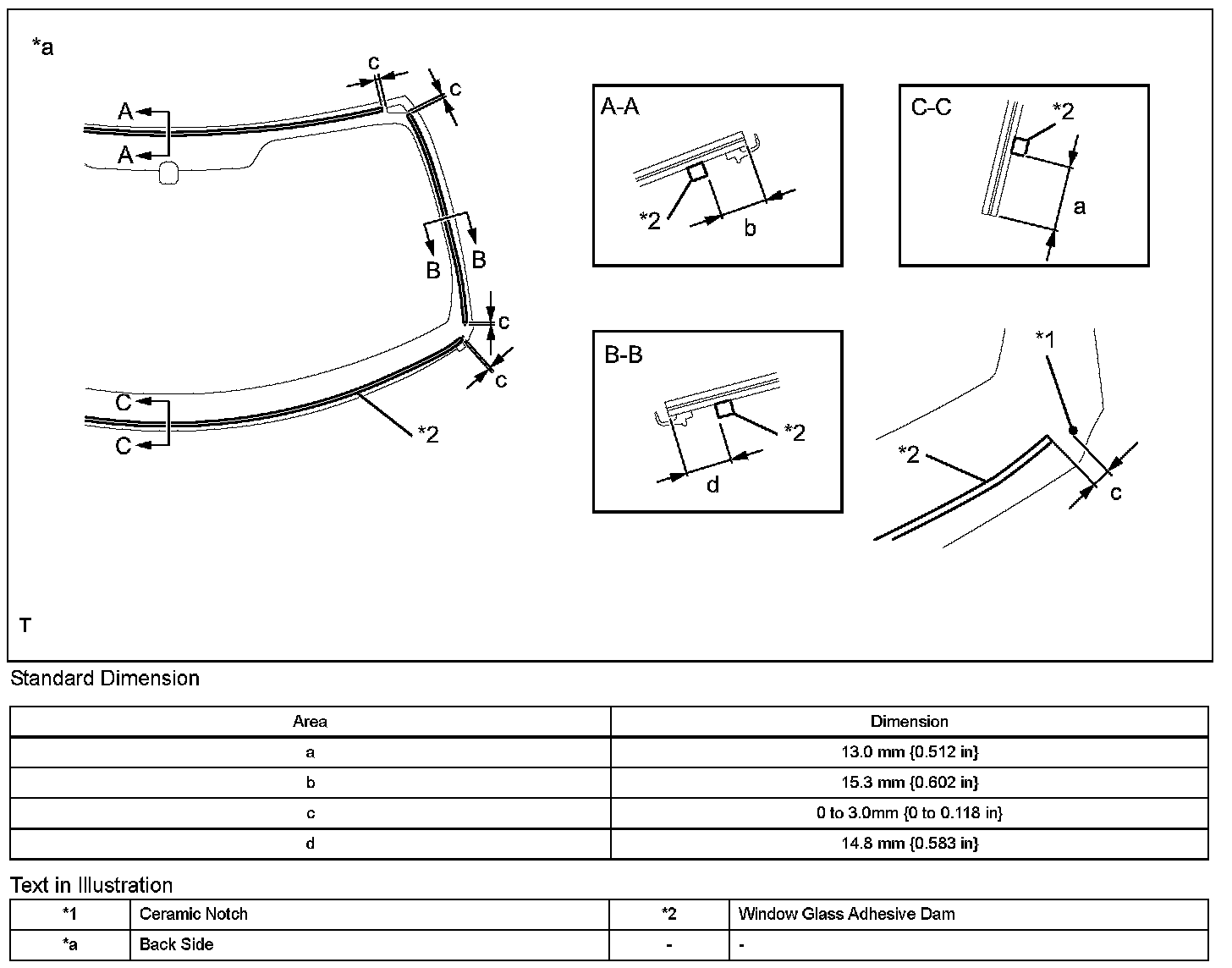 *a

c
c
A
A
B
B
c
c
C
C
*2

A-A
*2
b

C-C
*2
a

B-B
*2
d

*1
*2
c

T

Standard Dimension

| Area | Dimension |
|---|---|
| a | 13.0 mm {0.512 in} |
| b | 15.3 mm {0.602 in} |
| c | 0 to 3.0mm {0 to 0.118 in} |
| d | 14.8 mm {0.583 in} |

Text in Illustration

| *1 | Ceramic Notch | *2 | Window Glass Adhesive Dam |
|---|---|---|---|
| *a | Back Side | - | - |