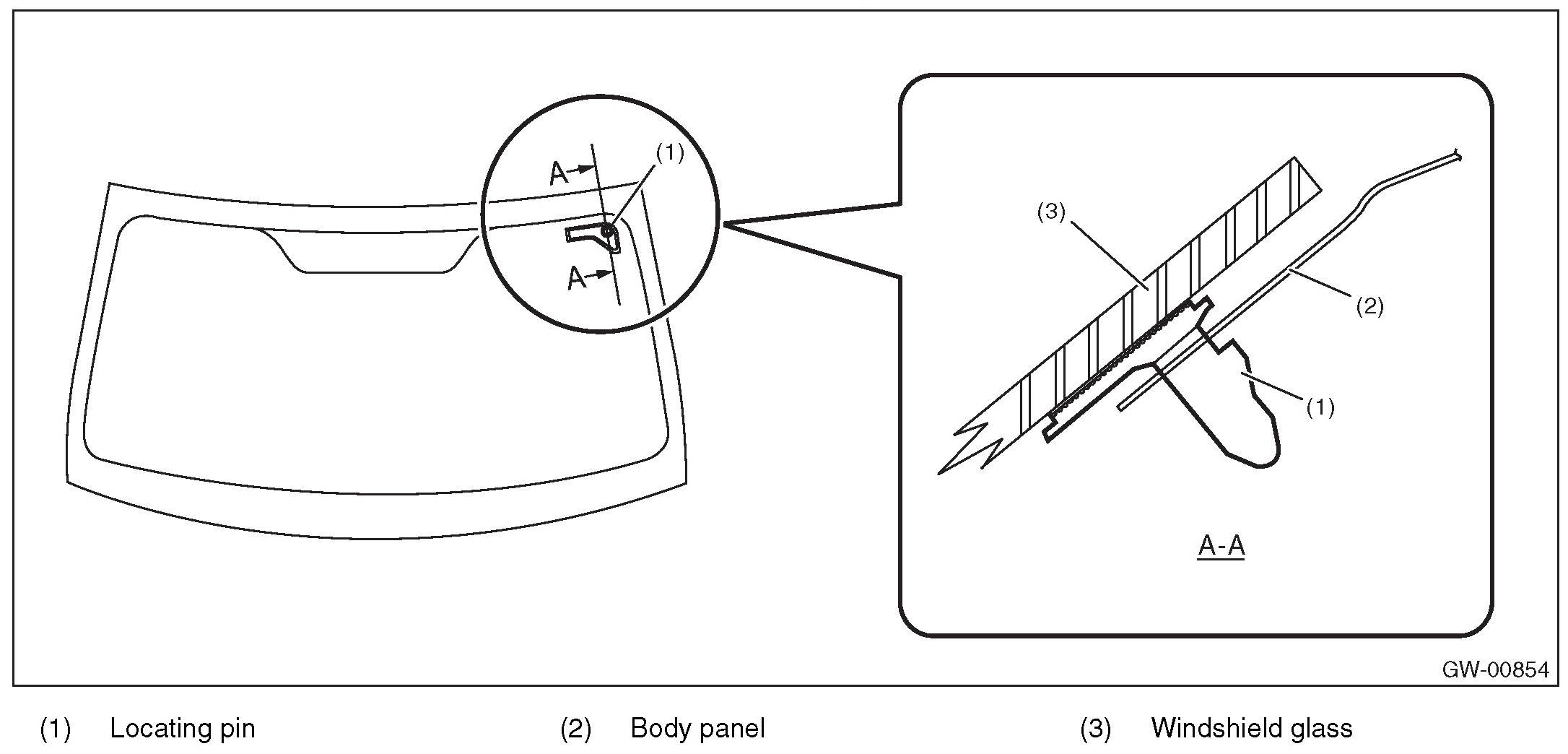 A
(1)
A
(3)
(2)
(1)
A-A
GW-00854

(1) Locating pin
(2) Body panel
(3) Windshield glass