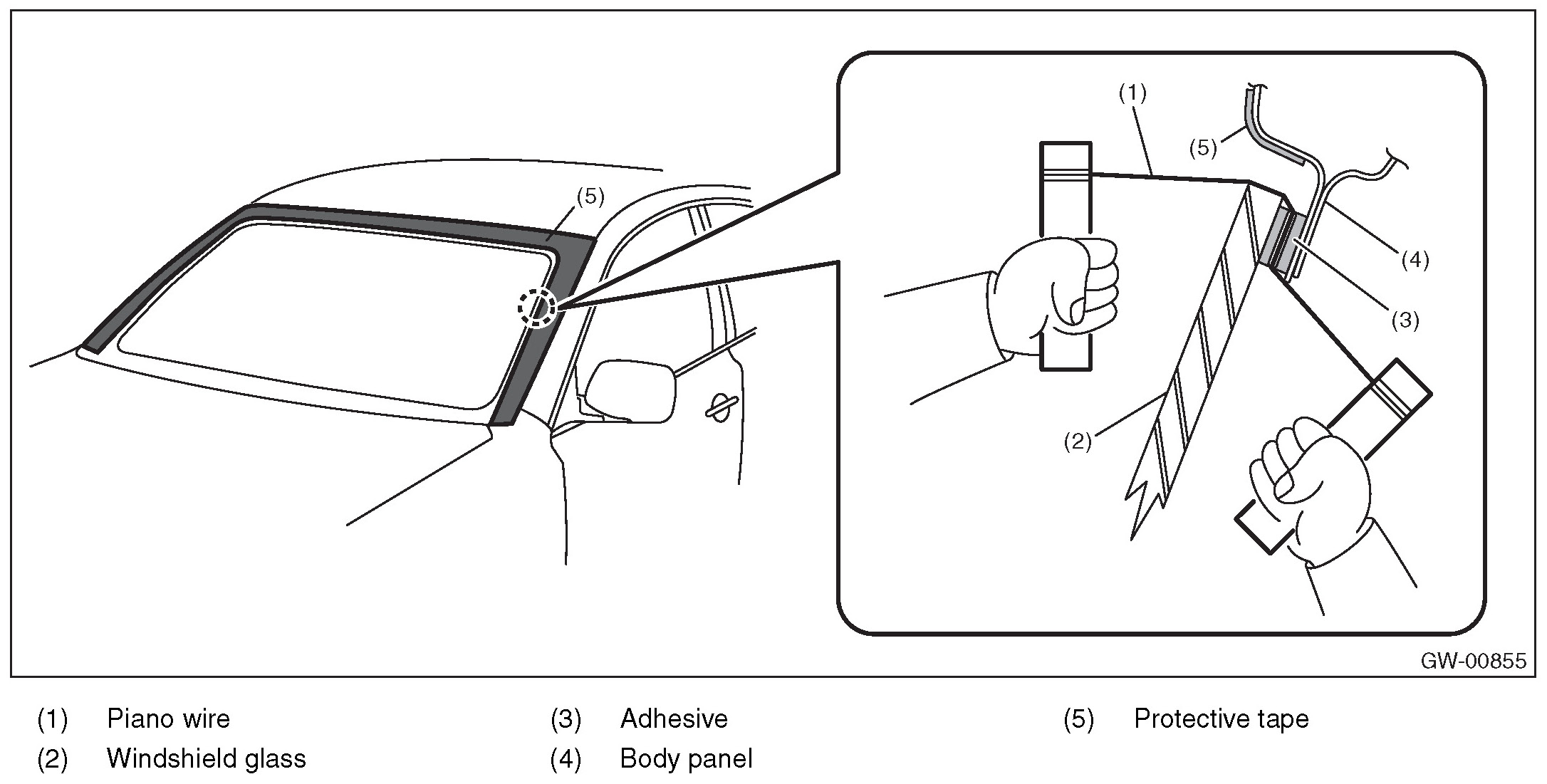 (5)

(1)

(5)

(4)

(3)

(2)

GW-00855

(1) Piano wire
(2) Windshield glass
(3) Adhesive
(4) Body panel
(5) Protective tape