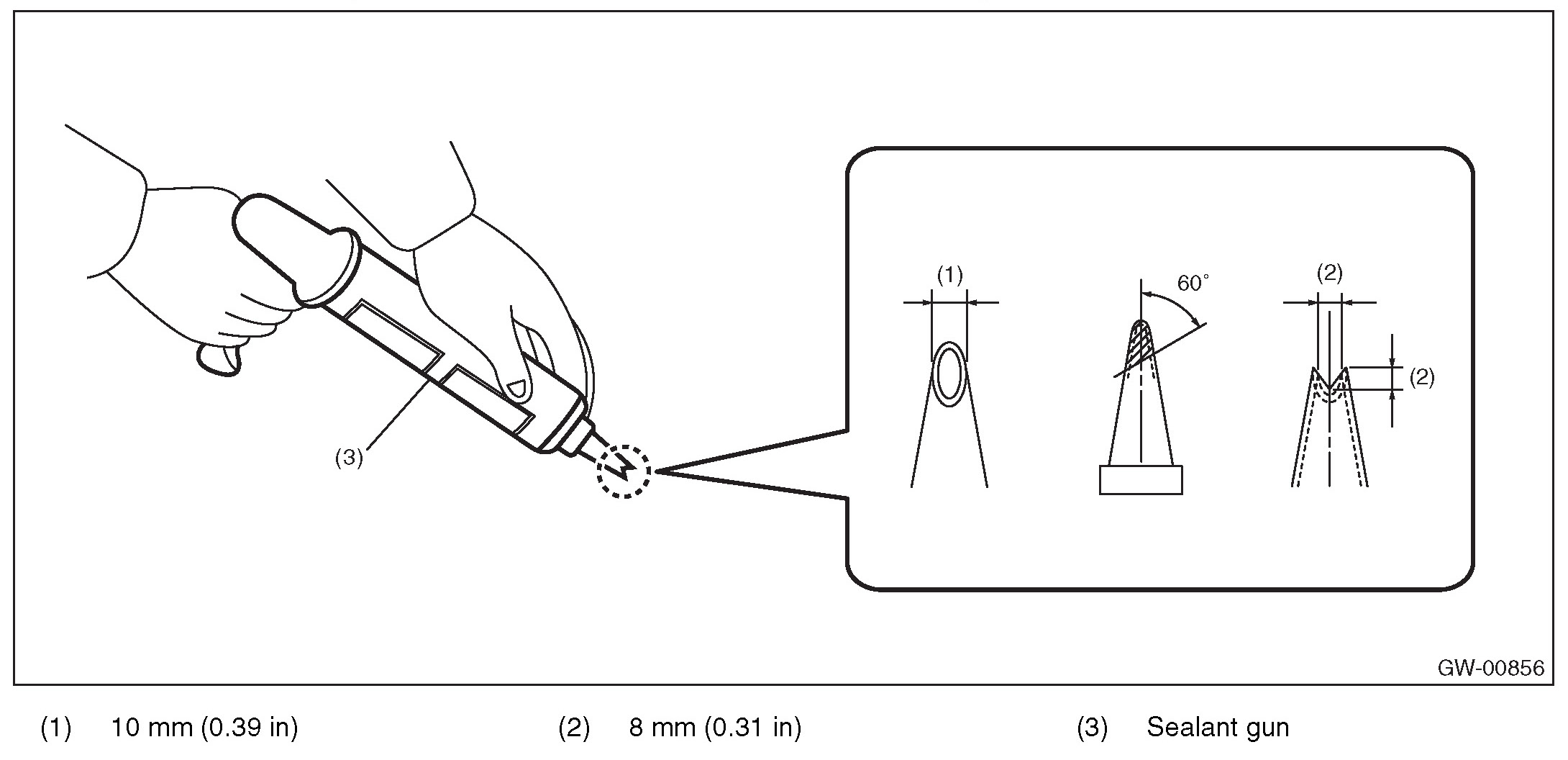 (3)

(1)

60°

(2)

(2)

GW-00856

(1) 10 mm (0.39 in)

(2) 8 mm (0.31 in)

(3) Sealant gun