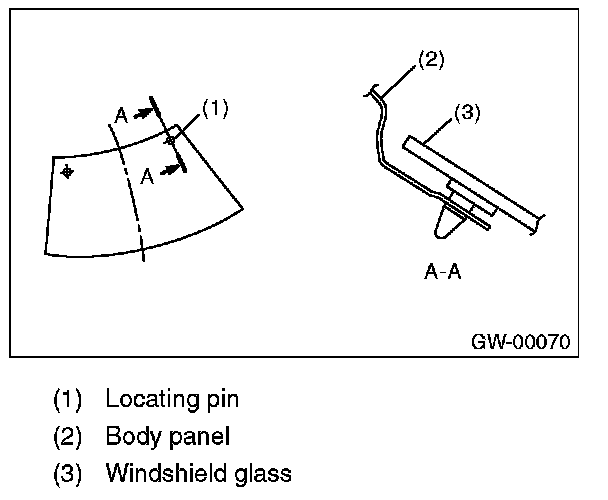 A
(1)
A
(2)
(3)
A-A
GW-00070

(1) Locating pin
(2) Body panel
(3) Windshield glass