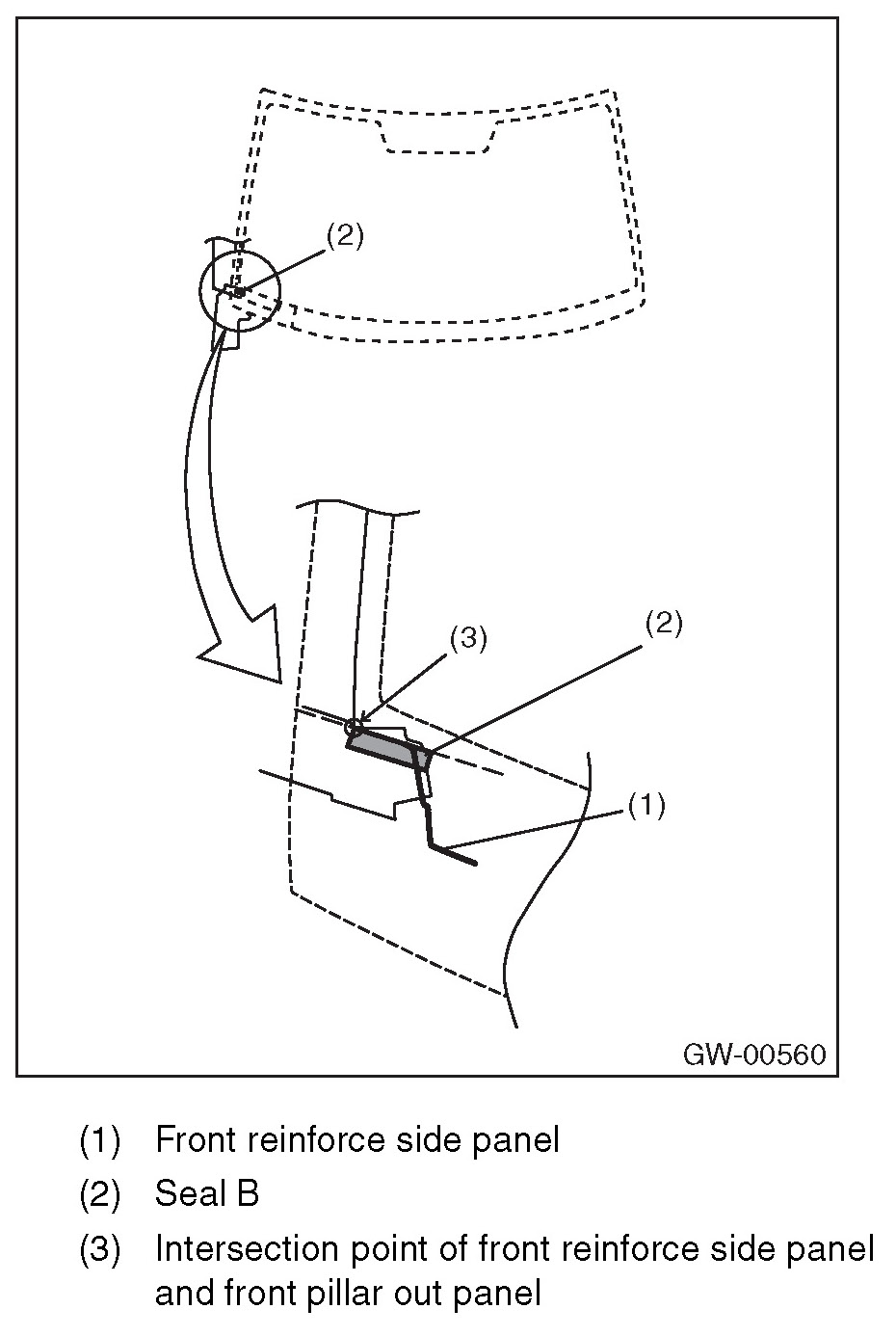 (2)

(3)

(2)

(1)

GW-00560

(1) Front reinforce side panel

(2) Seal B

(3) Intersection point of front reinforce side panel and front pillar out panel