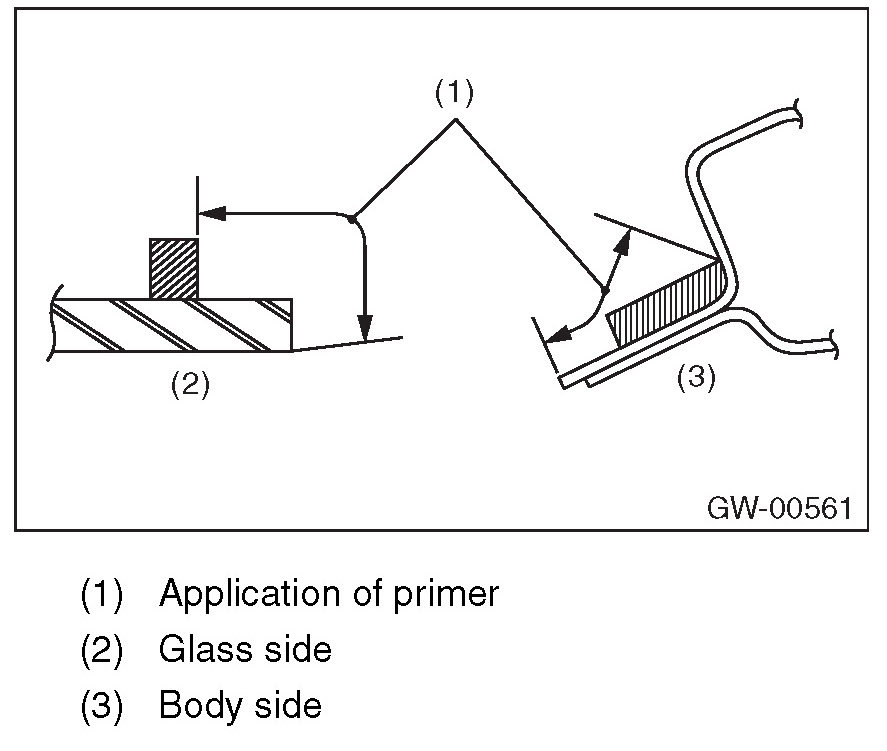 (1)

(2)

(3)

GW-00561

(1) Application of primer
(2) Glass side
(3) Body side