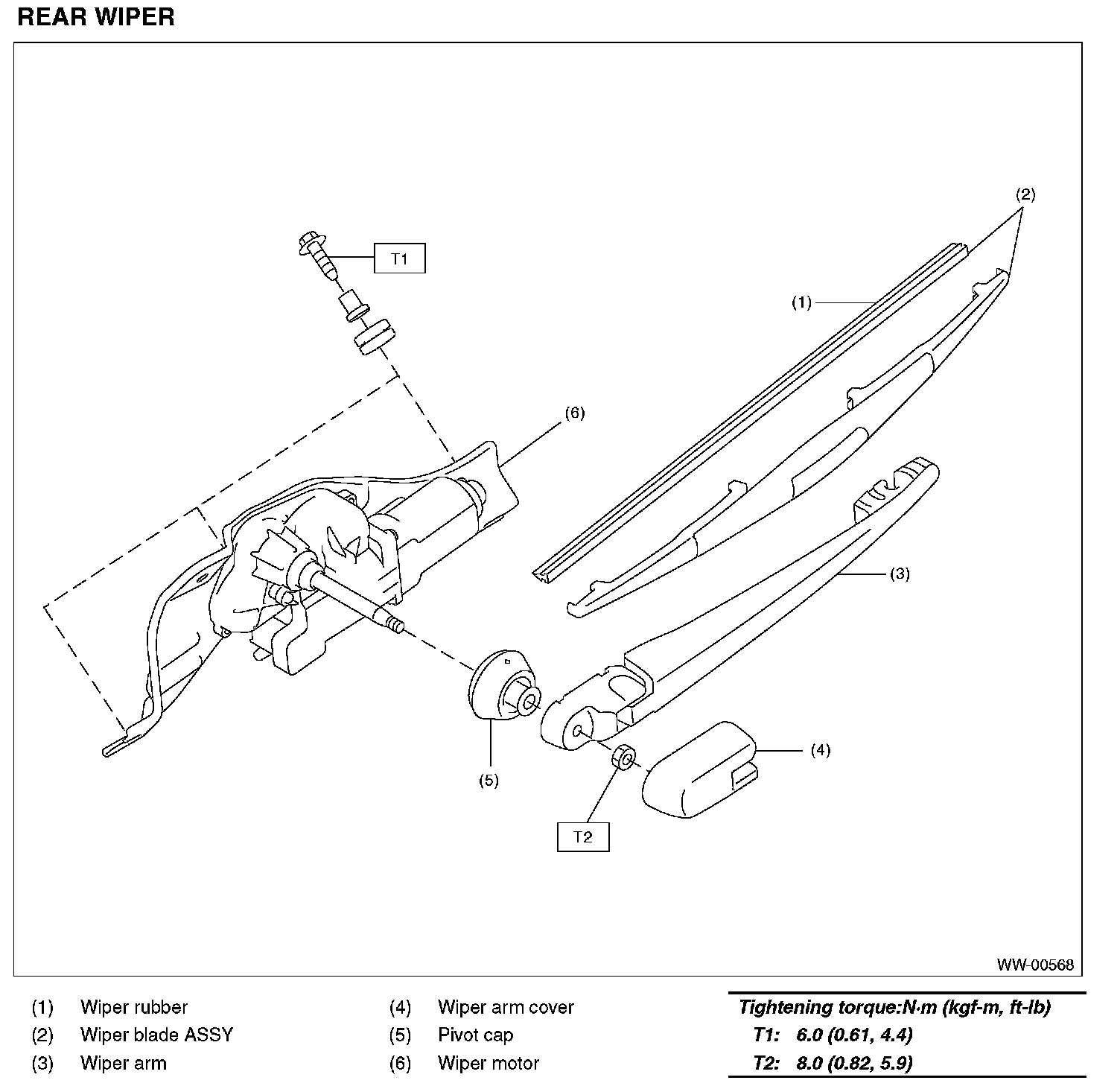 REAR WIPER

(2)

T1

(1)

(6)

(3)

(4)

(5)

T2

WW-00568

(1) Wiper rubber
(2) Wiper blade ASSY
(3) Wiper arm

(4) Wiper arm cover
(5) Pivot cap
(6) Wiper motor

Tightening torque:N·m (kgf-m, ft-lb)
T1: 6.0 (0.61, 4.4)
T2: 8.0 (0.82, 5.9)