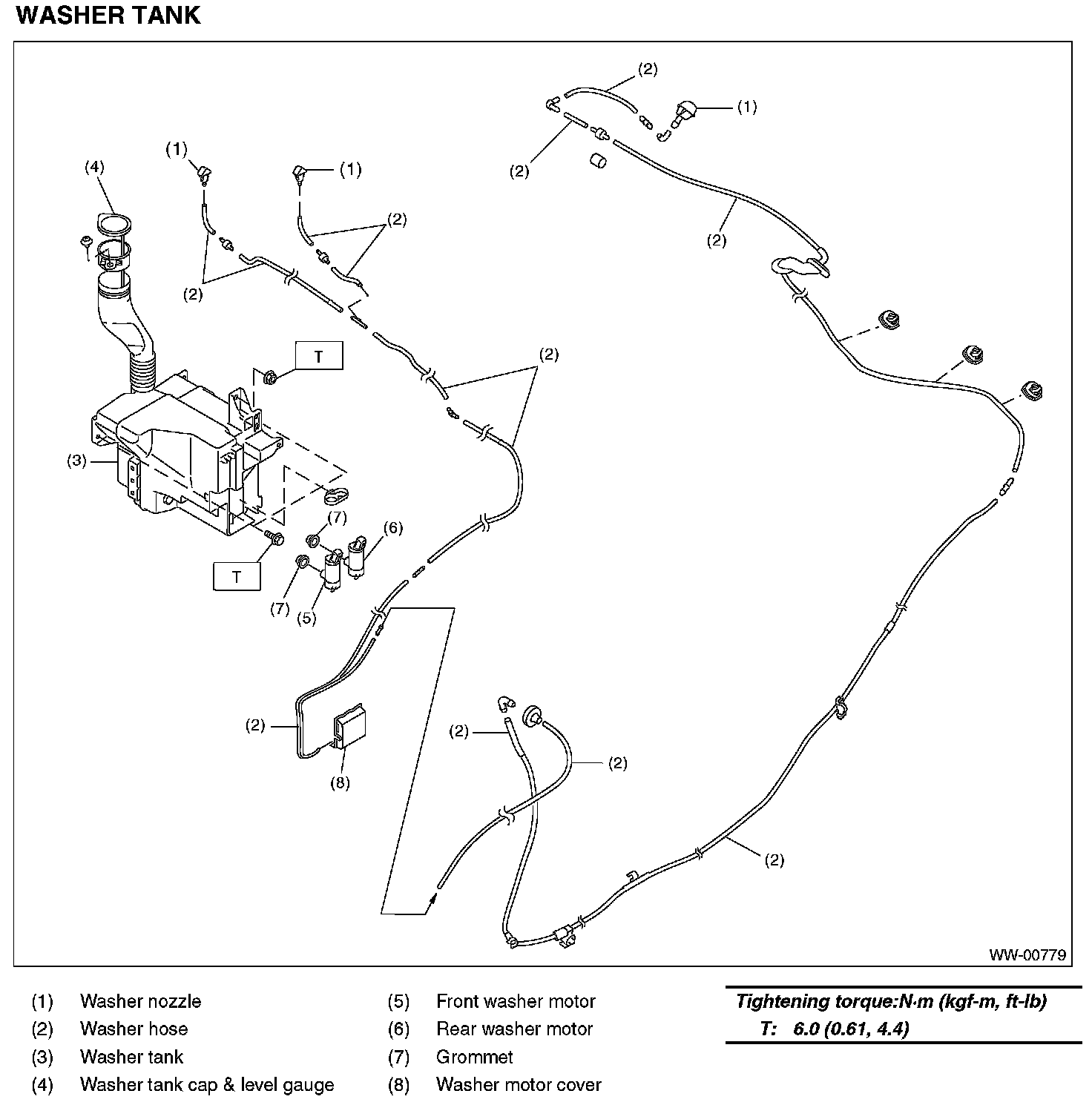 WASHER TANK

(2)
(1)
(2)
(1)
(1)
(4)
(2)
(2)
(2)
T
(2)
(3)
(7)
(6)
T
(7)
(5)
(2)
(8)
(2)
(2)
(2)
WW-00779

(1) Washer nozzle
(2) Washer hose
(3) Washer tank
(4) Washer tank cap & level gauge
(5) Front washer motor
(6) Rear washer motor
(7) Grommet
(8) Washer motor cover

Tightening torque:N·m (kgf-m, ft-lb)
T: 6.0 (0.61, 4.4)