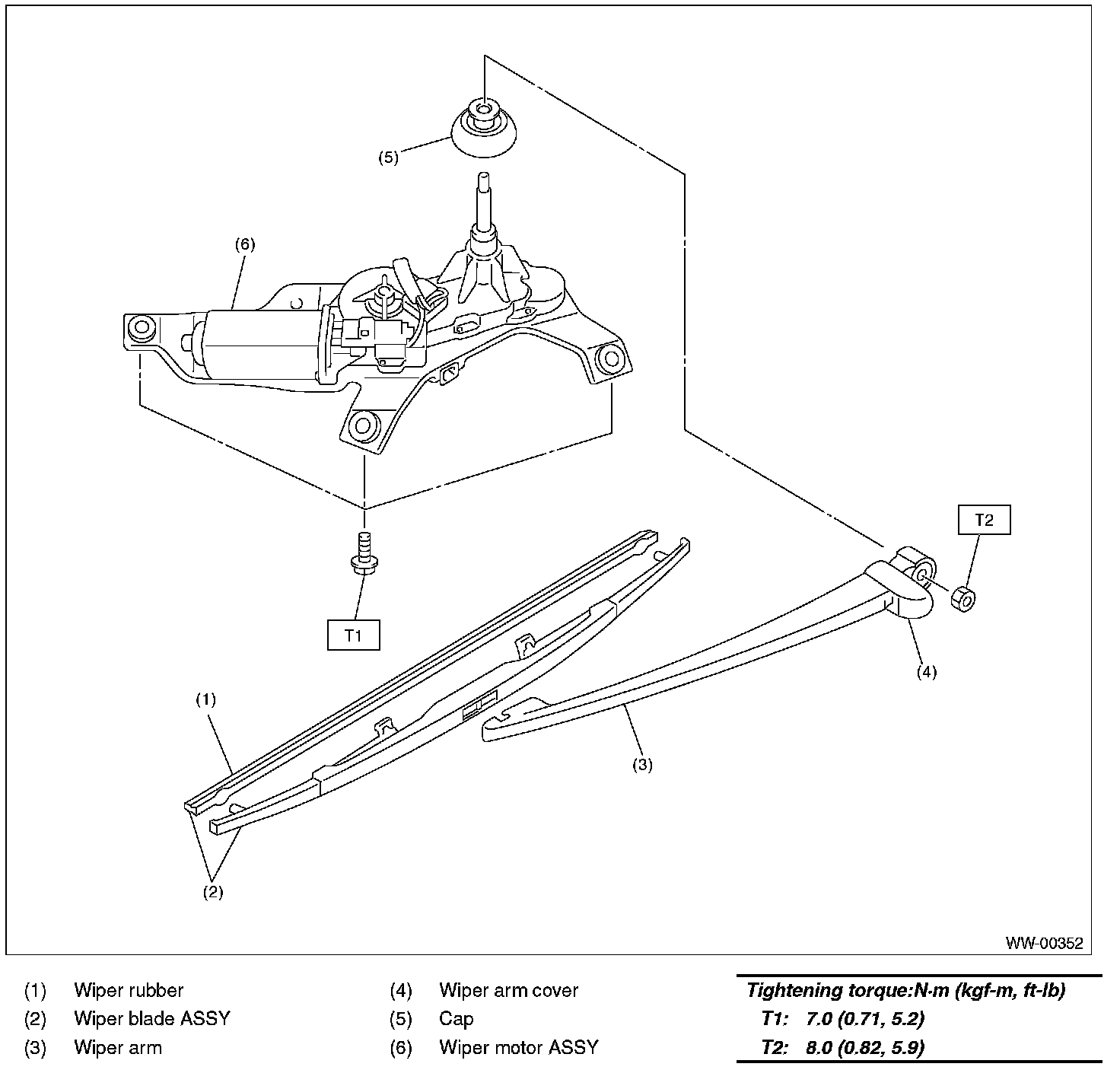 (5)

(6)

T2

T1

(4)

(1)

(3)

(2)

WW-00352

(1) Wiper rubber
(2) Wiper blade ASSY
(3) Wiper arm

(4) Wiper arm cover
(5) Cap
(6) Wiper motor ASSY

Tightening torque:N·m (kgf-m, ft-lb)
T1: 7.0 (0.71, 5.2)
T2: 8.0 (0.82, 5.9)