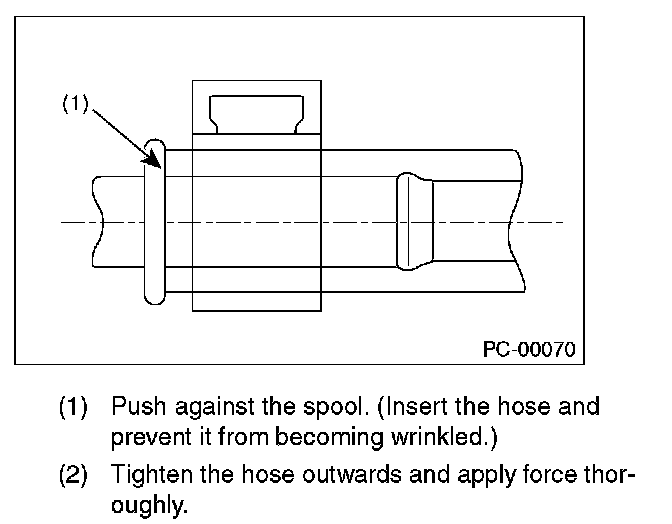 (1)

PC-00070

(1) Push against the spool. (Insert the hose and prevent it from becoming wrinkled.)

(2) Tighten the hose outwards and apply force thoroughly.