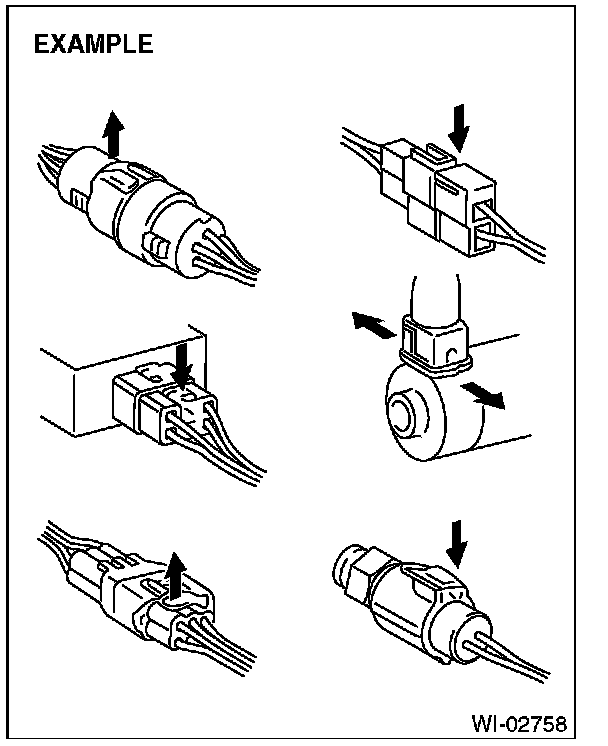 EXAMPLE

WI-02758