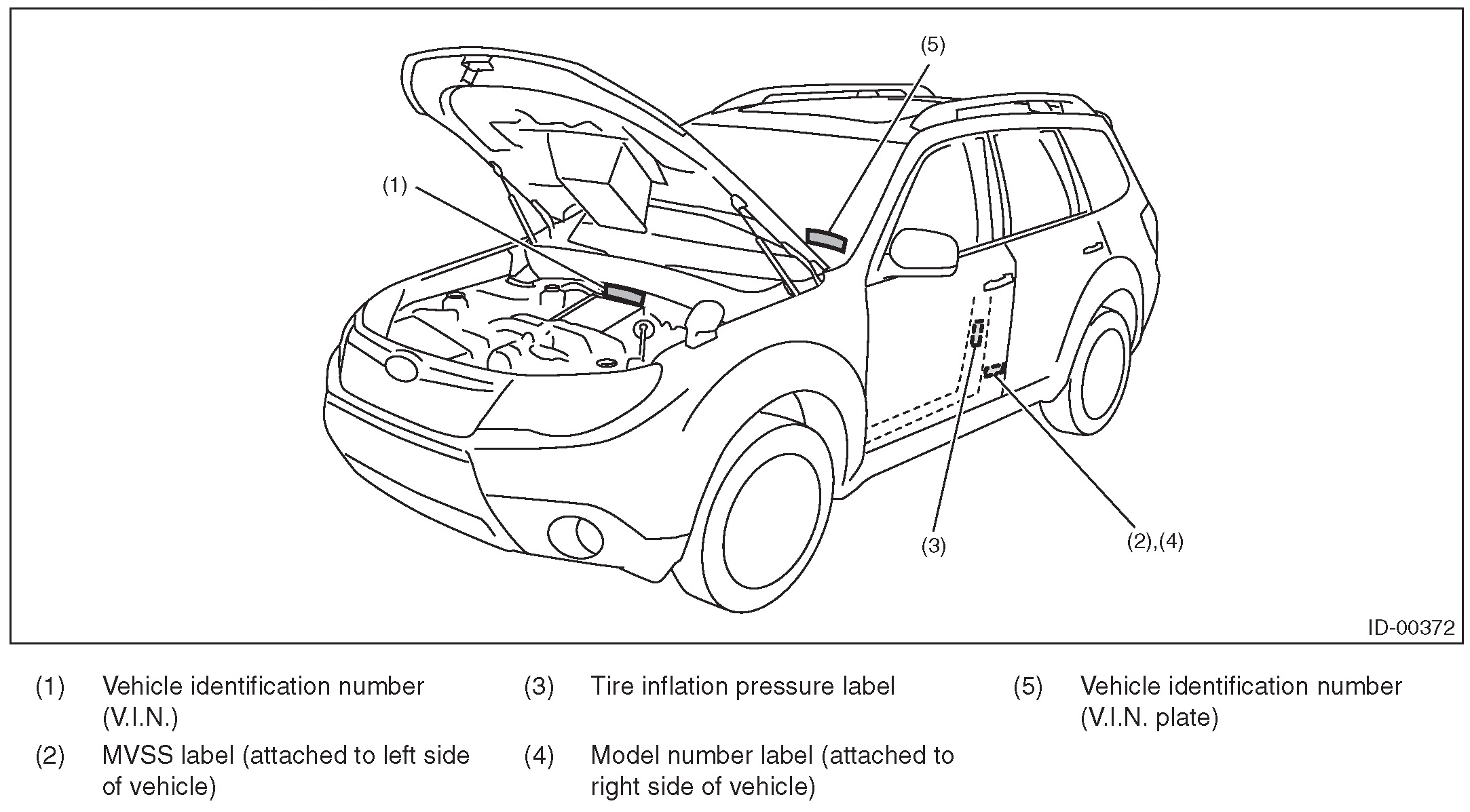 (5)

(1)

(3)

(2),(4)

ID-00372

(1) Vehicle identification number (V.I.N.)

(2) MVSS label (attached to left side of vehicle)

(3) Tire inflation pressure label

(4) Model number label (attached to right side of vehicle)

(5) Vehicle identification number (V.I.N. plate)