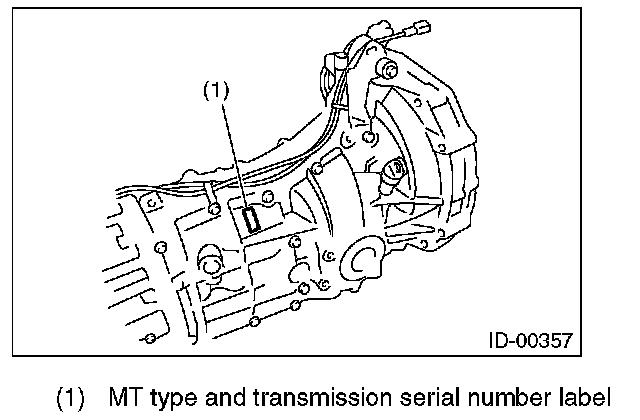 (1)

ID-00357

(1) MT type and transmission serial number label