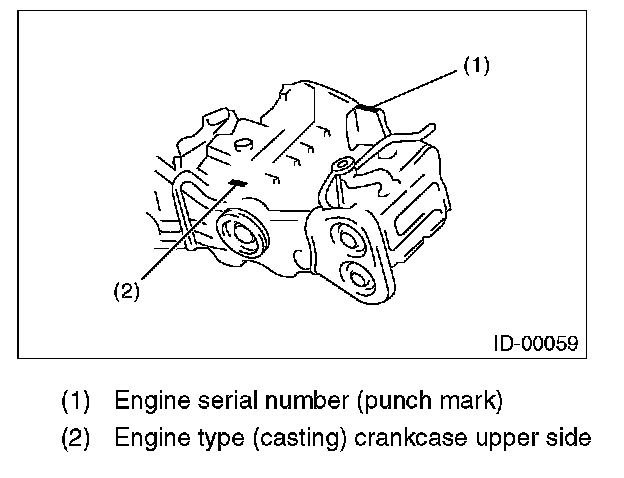 (1)

(2)

ID-00059

(1) Engine serial number (punch mark)
(2) Engine type (casting) crankcase upper side