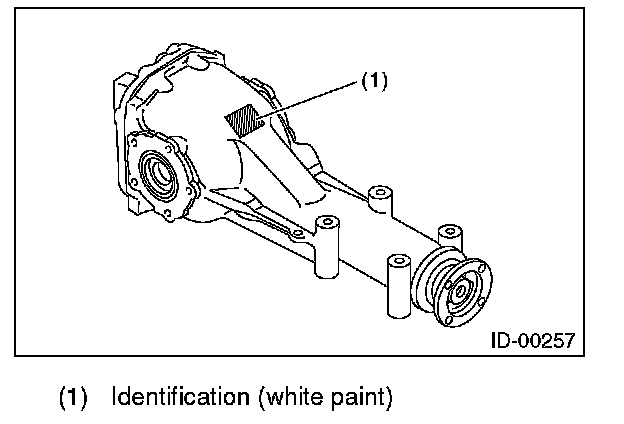 (1)

ID-00257

(1) Identification (white paint)