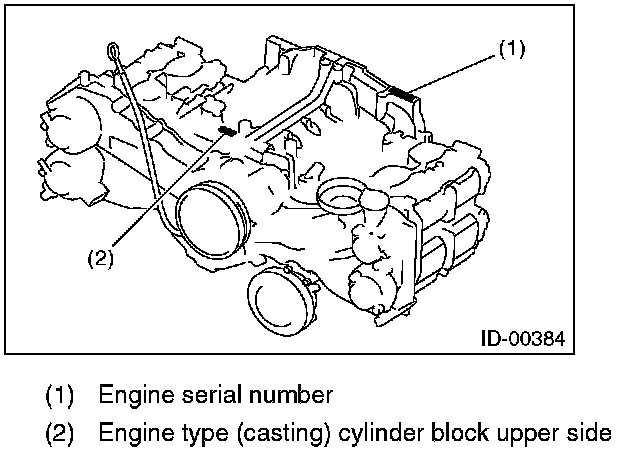 (1)

(2)

ID-00384

(1) Engine serial number

(2) Engine type (casting) cylinder block upper side