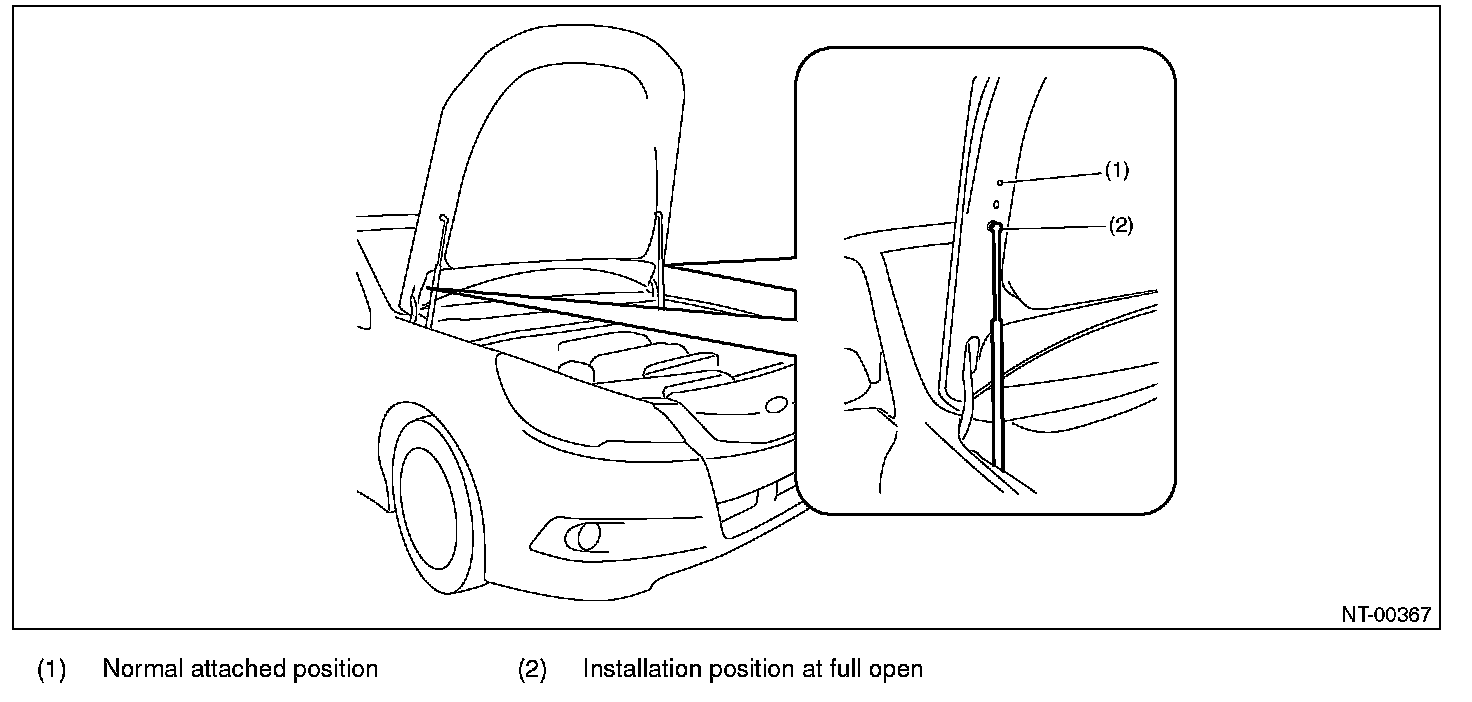 (1)
(2)
NT-00367

(1) Normal attached position (2) Installation position at full open