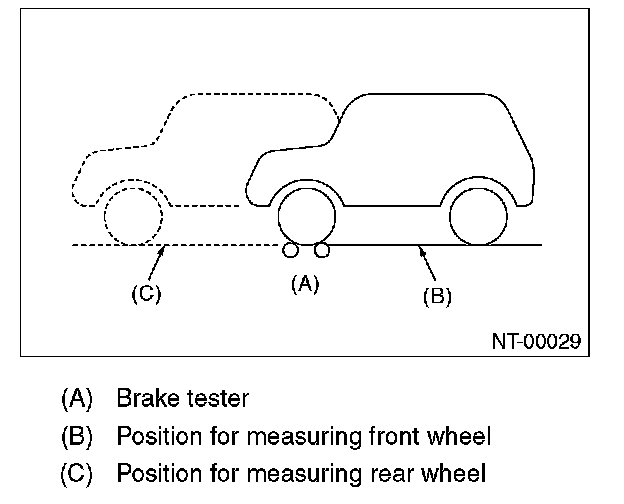 (C)
(A)
(B)
NT-00029

(A) Brake tester
(B) Position for measuring front wheel
(C) Position for measuring rear wheel