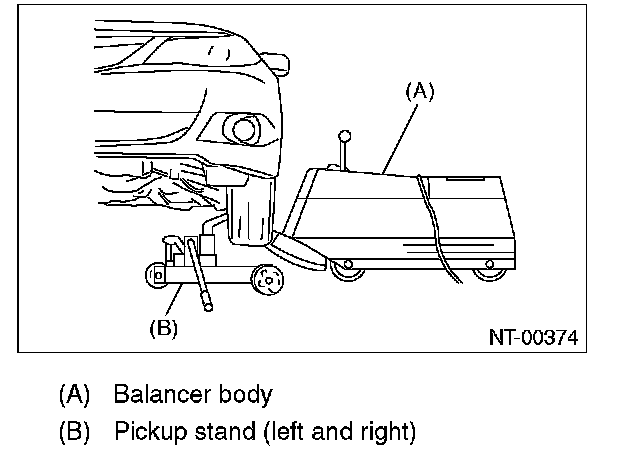 (A)

(B)

NT-00374

(A) Balancer body

(B) Pickup stand (left and right)