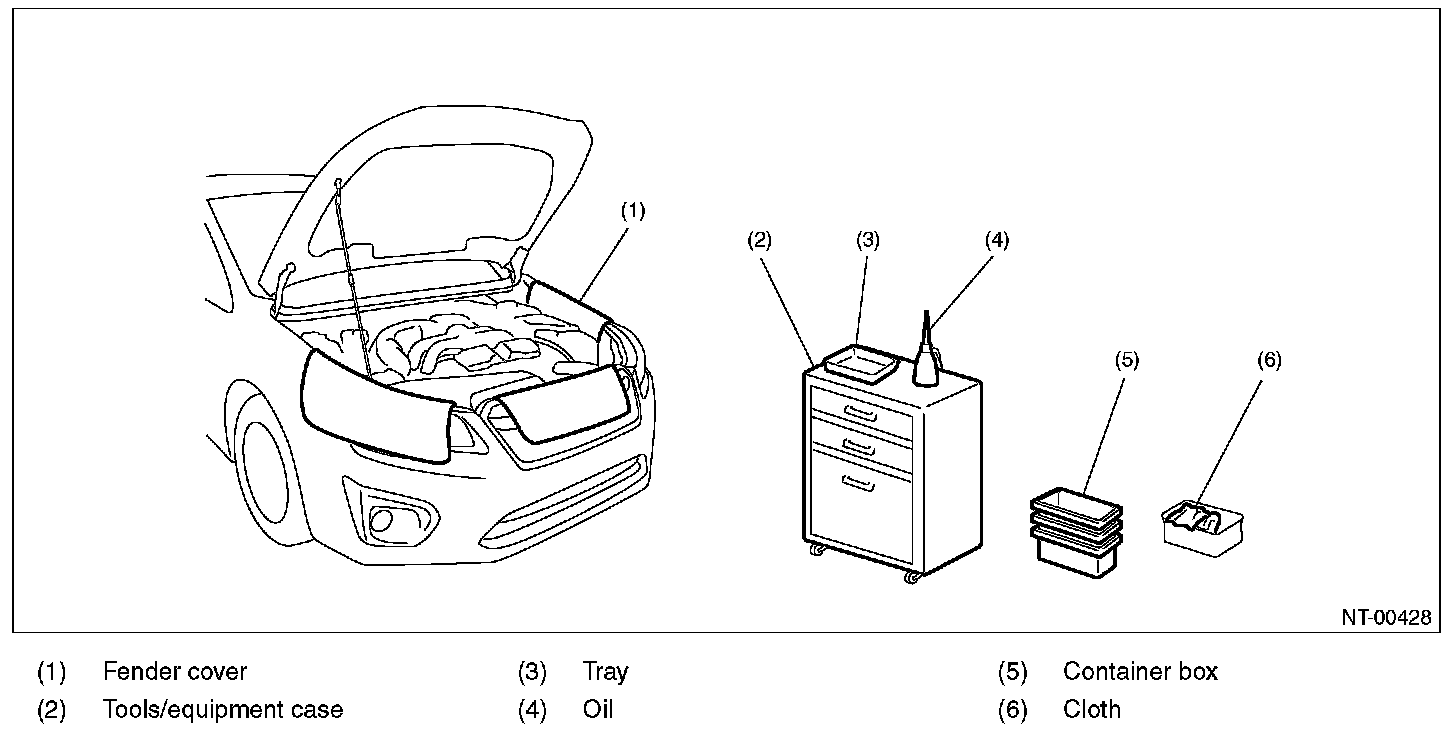 (1)

(2)

(3)

(4)

(5)

(6)

NT-00428

(1) Fender cover
(2) Tools/equipment case
(3) Tray
(4) Oil
(5) Container box
(6) Cloth