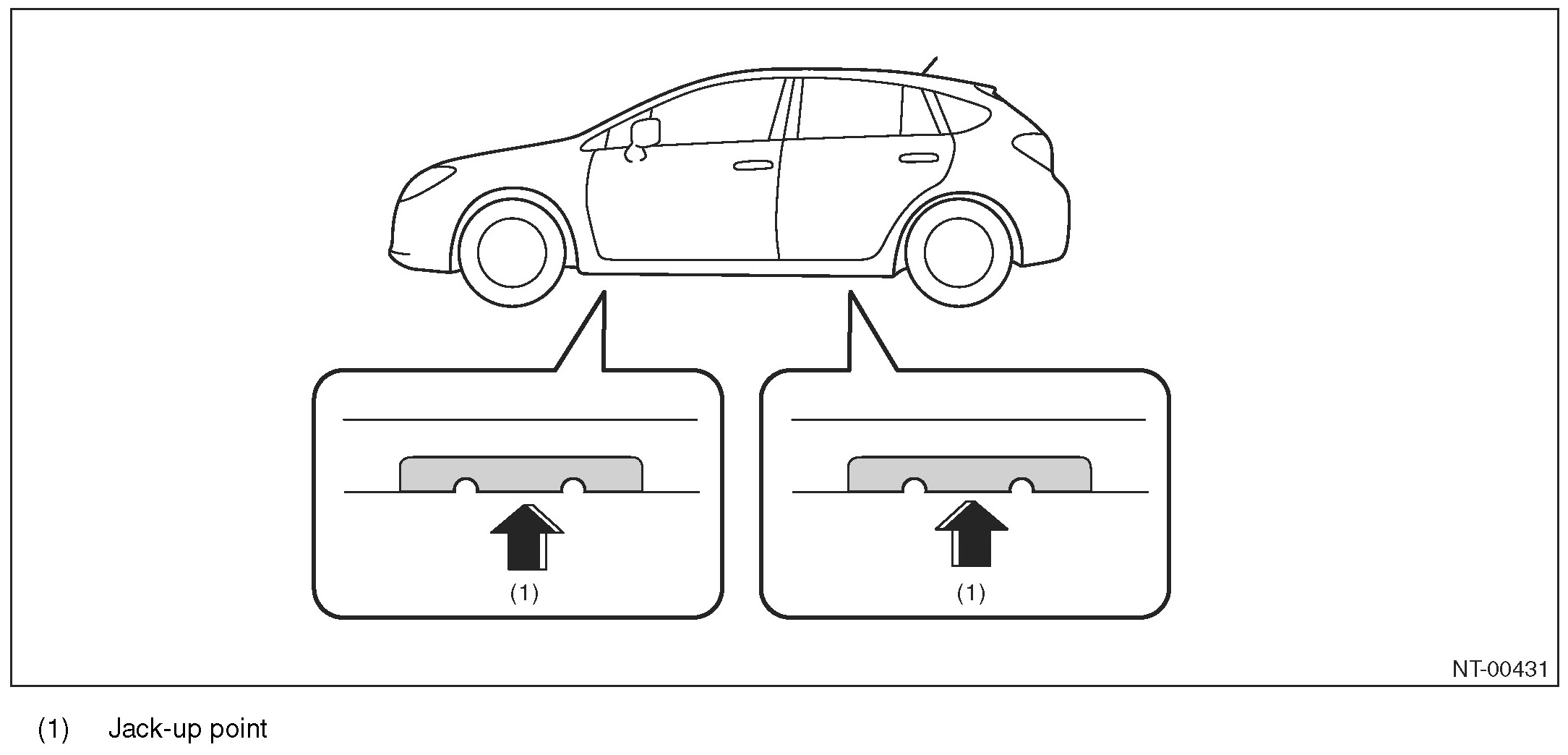 (1)

(1)

NT-00431

(1) Jack-up point