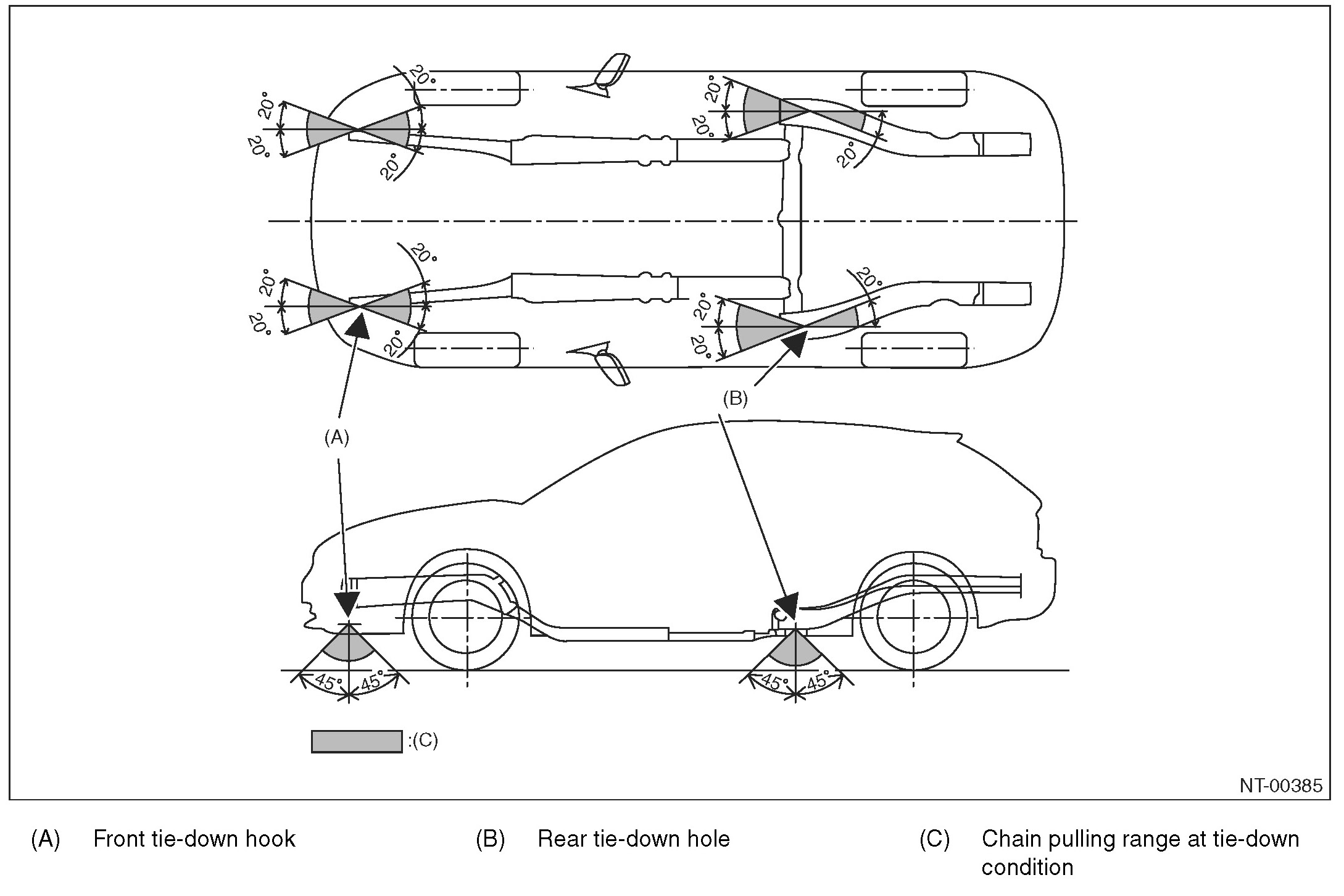 20°
20°
20°
20°
20°
20°
20°
20°
20°
20°
20°
20°
20°
20°
20°
20°
(B)
(A)
45°
45°
45°
45°
:(C)
NT-00385

(A) Front tie-down hook

(B) Rear tie-down hole

(C) Chain pulling range at tie-down condition