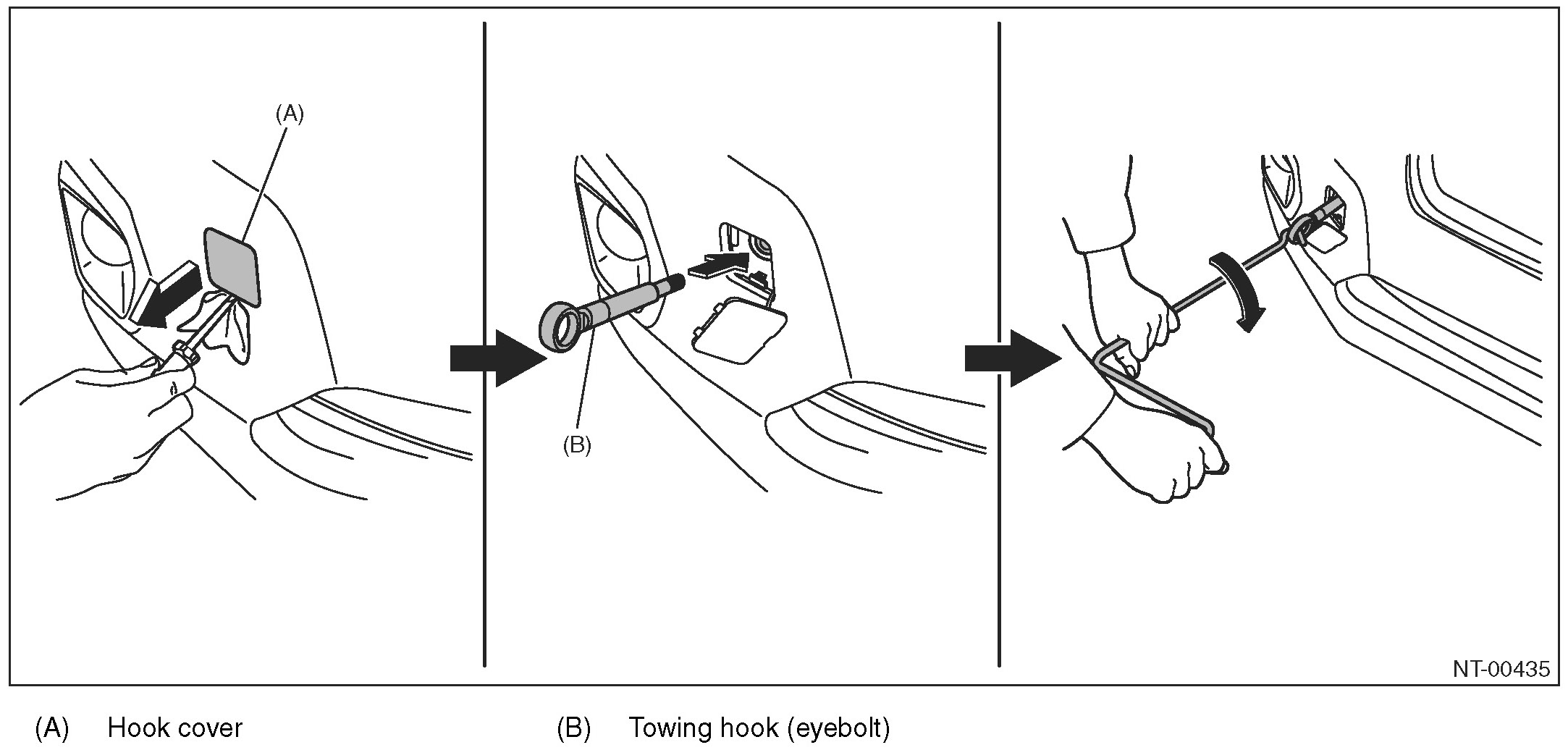 (A)

(B)

NT-00435

(A) Hook cover

(B) Towing hook (eyebolt)