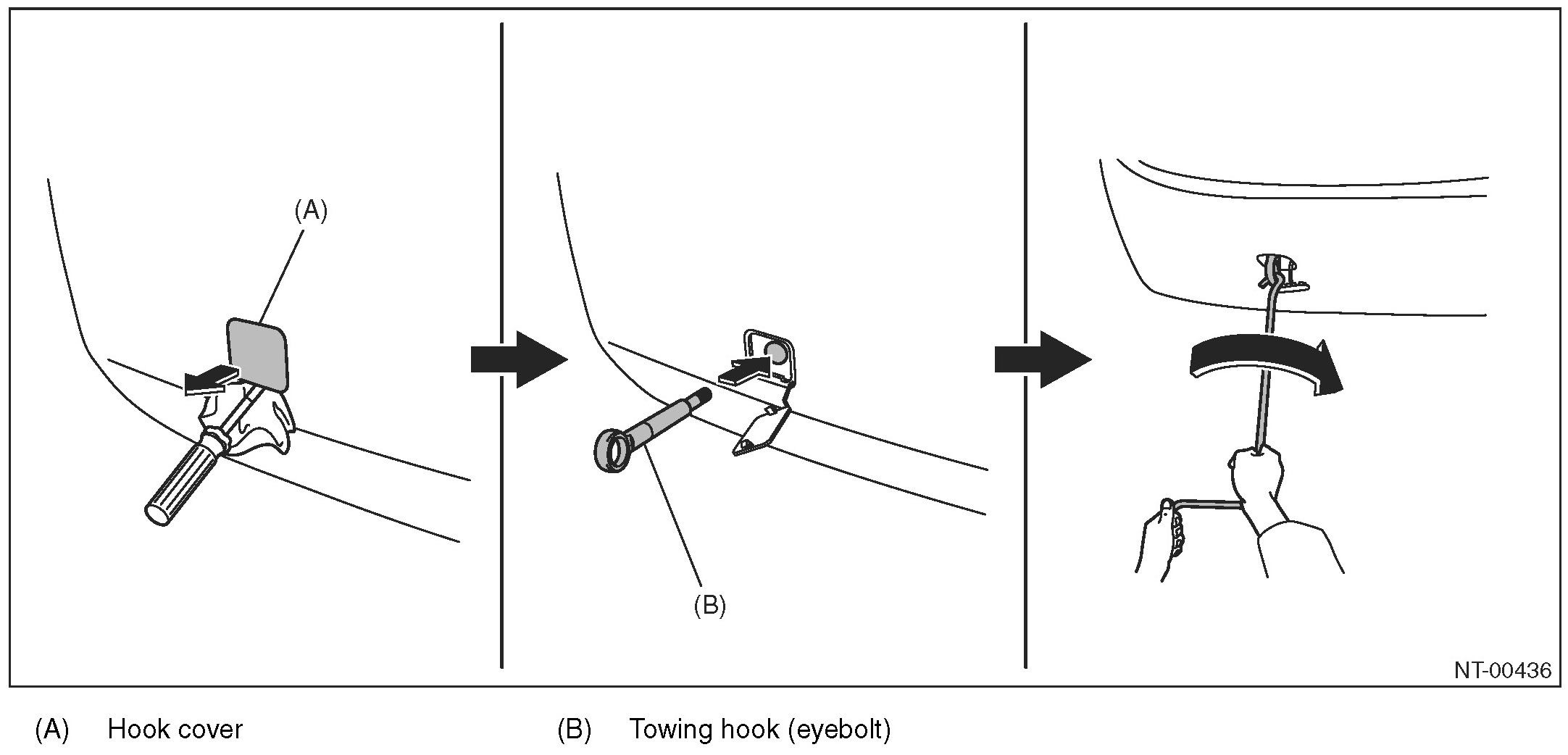 (A)

(B)

NT-00436

(A) Hook cover

(B) Towing hook (eyebolt)