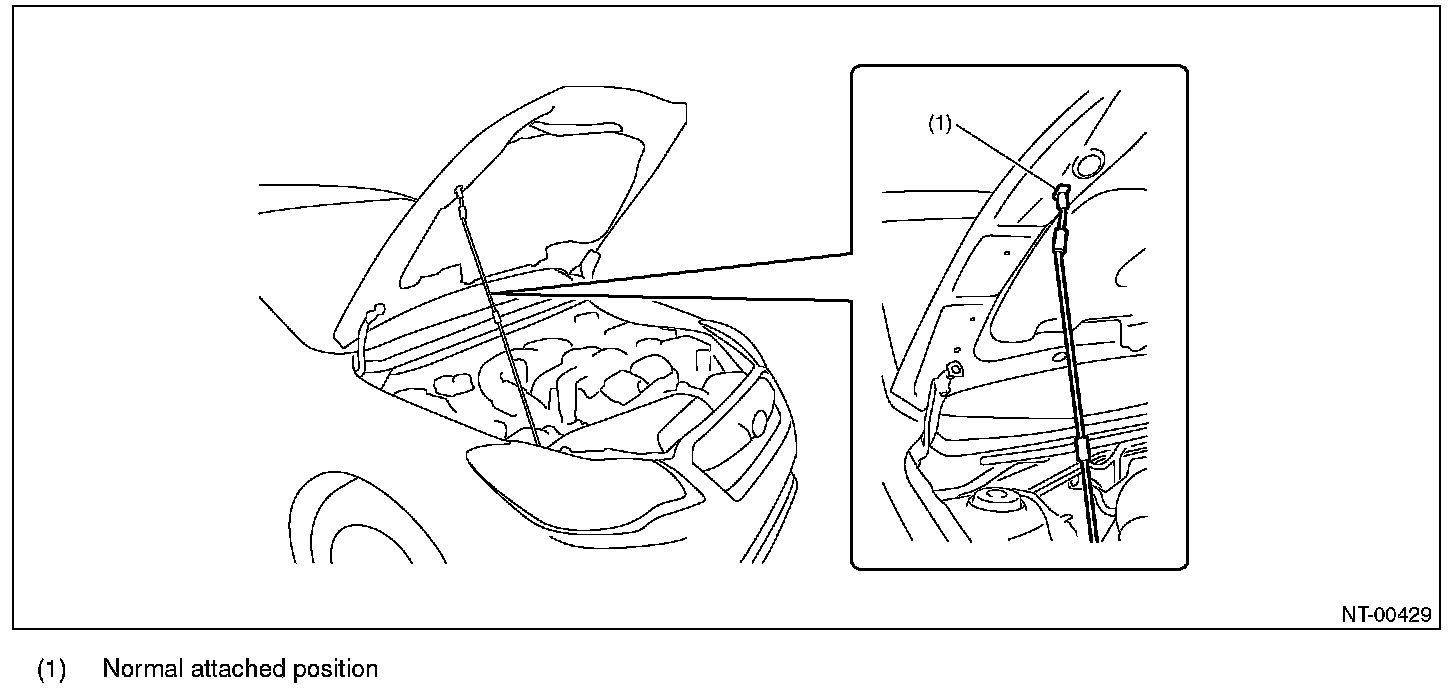 (1)

NT-00429

(1) Normal attached position