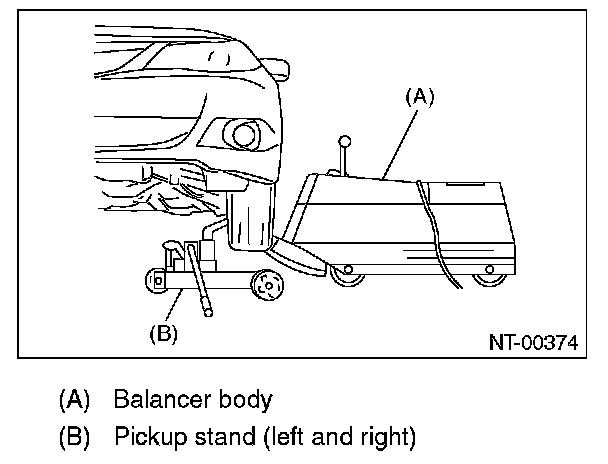 (A)

(B)

NT-00374

(A) Balancer body

(B) Pickup stand (left and right)