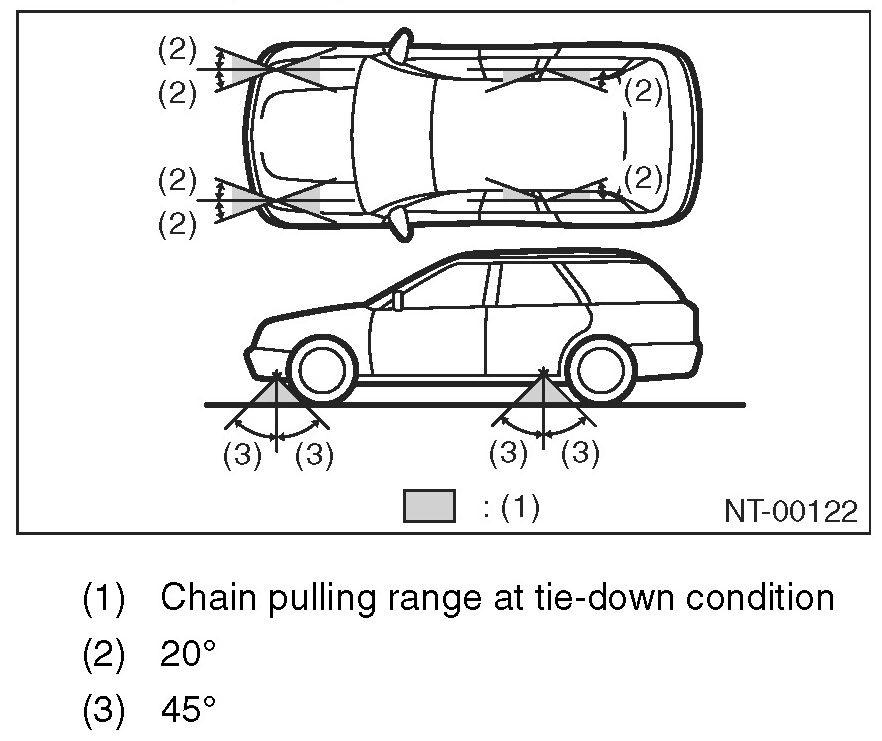 (2)
(2)
(2)
(2)
(2)
(2)
(3) (3)
(3) (3)
: (1)
NT-00122

(1) Chain pulling range at tie-down condition
(2) 20°
(3) 45°