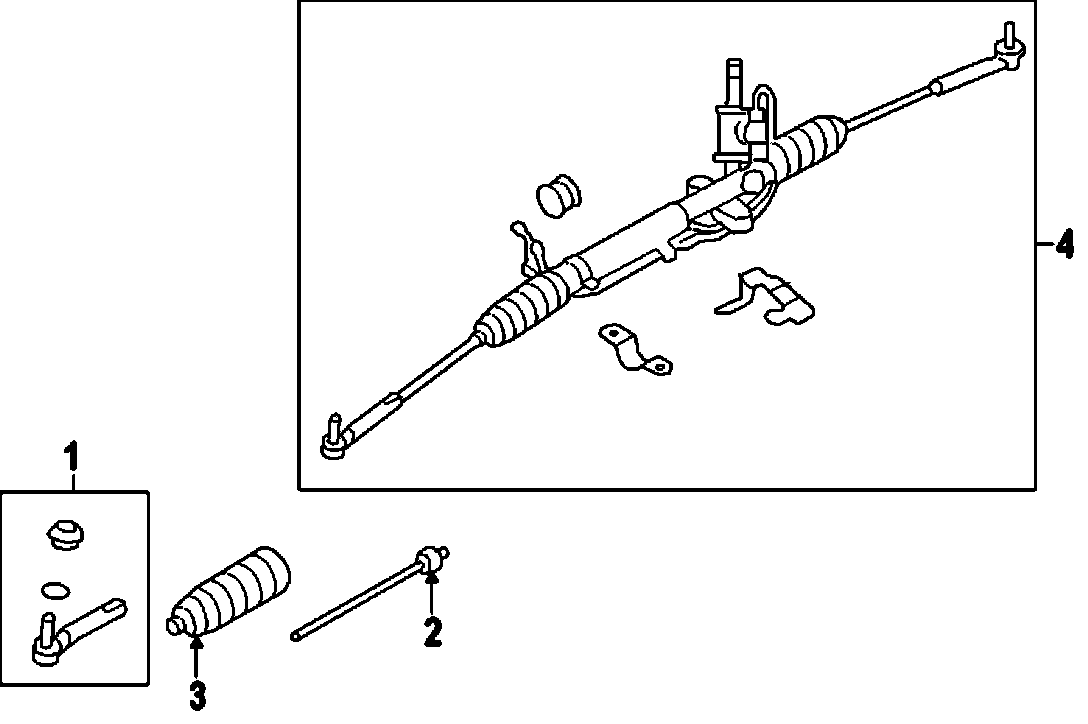 4
1
2
3