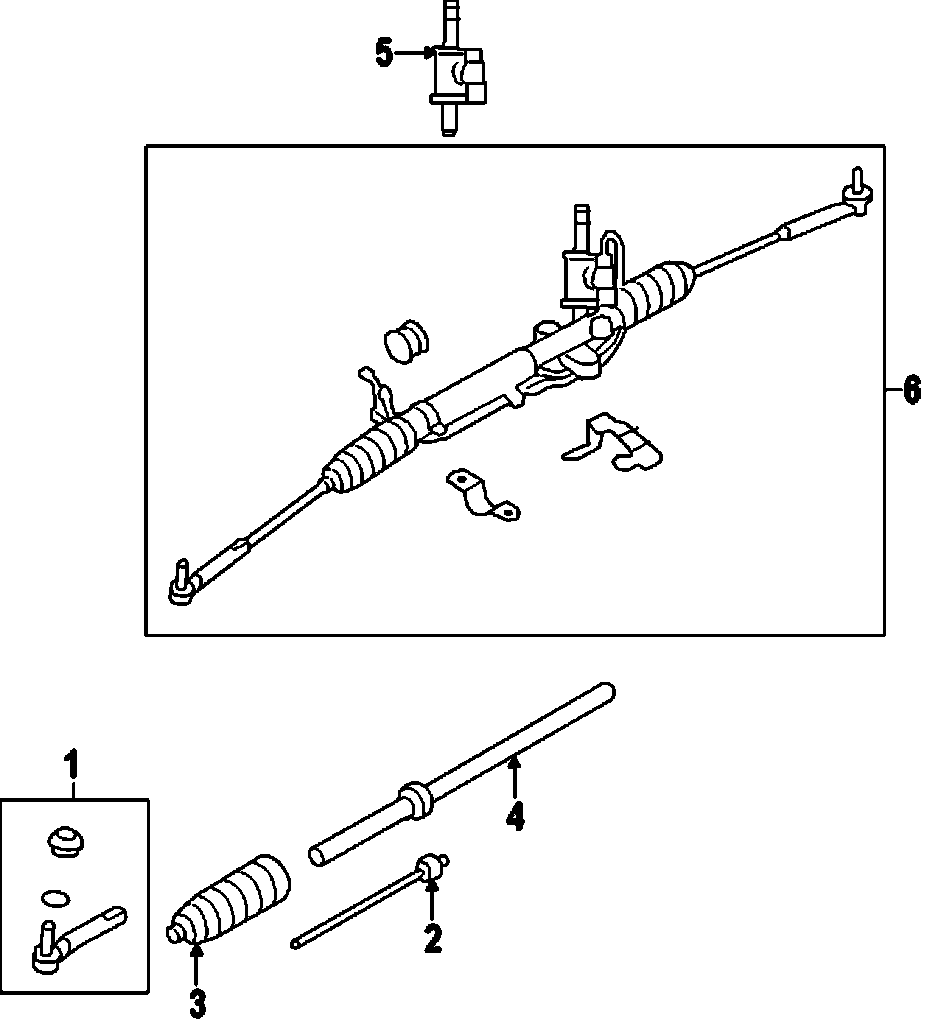 5
6
1
4
2
3