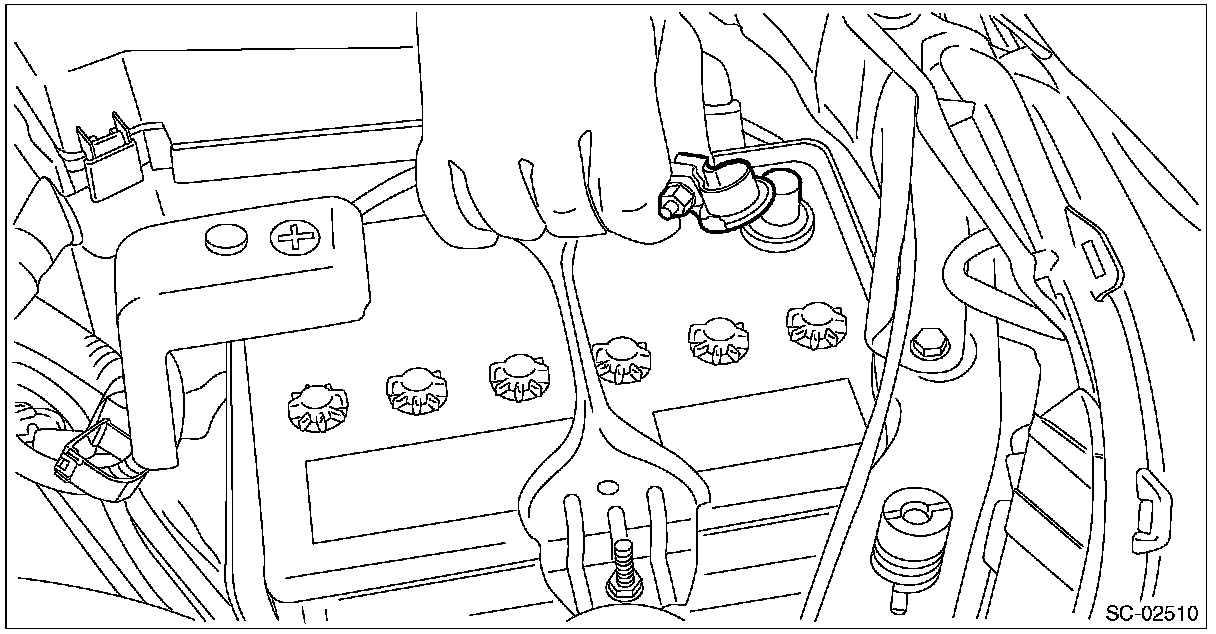 SC-02510