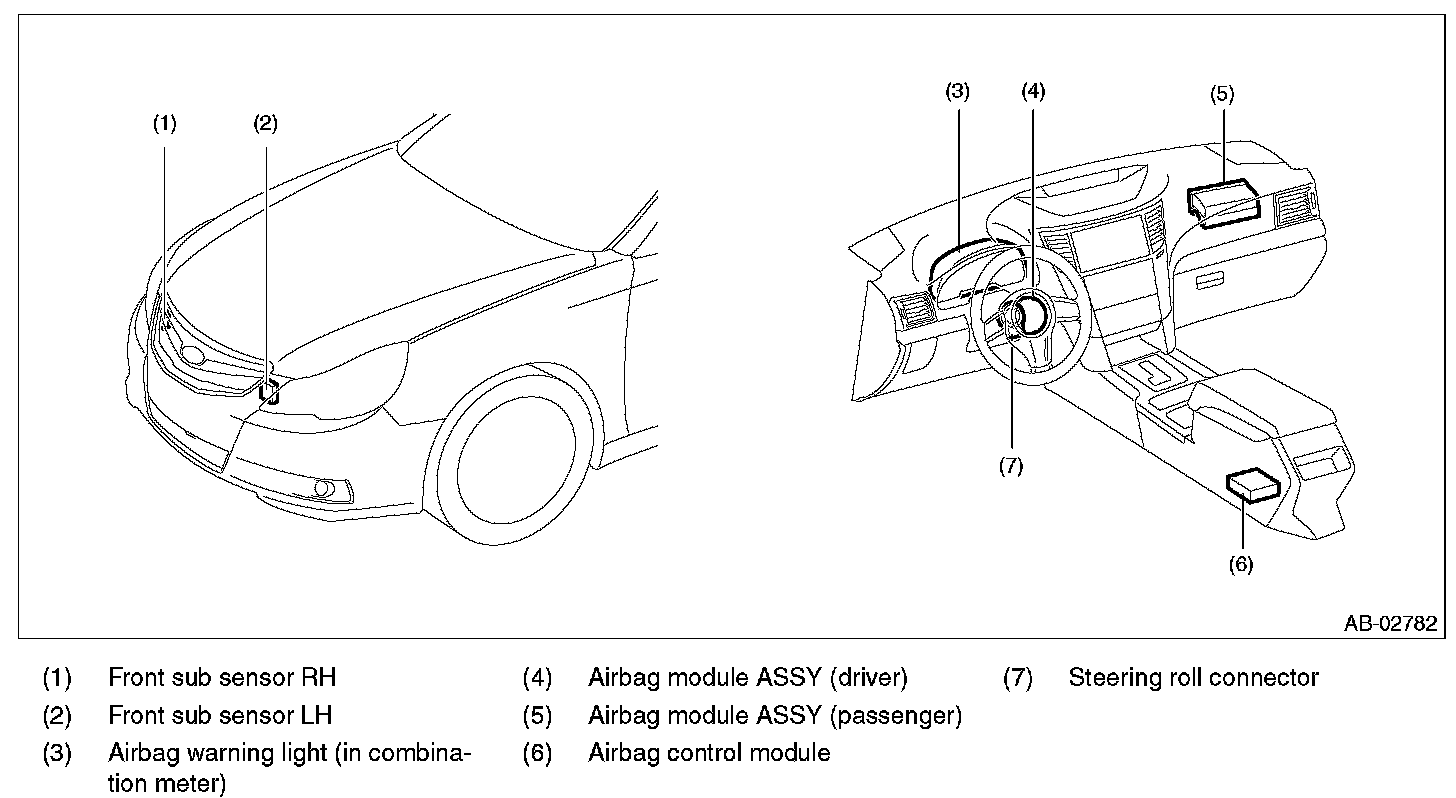 (1) (2)

(3) (4) (5)

(7)

(6)

AB-02782

(1) Front sub sensor RH
(2) Front sub sensor LH
(3) Airbag warning light (in combination meter)

(4) Airbag module ASSY (driver)
(5) Airbag module ASSY (passenger)
(6) Airbag control module

(7) Steering roll connector