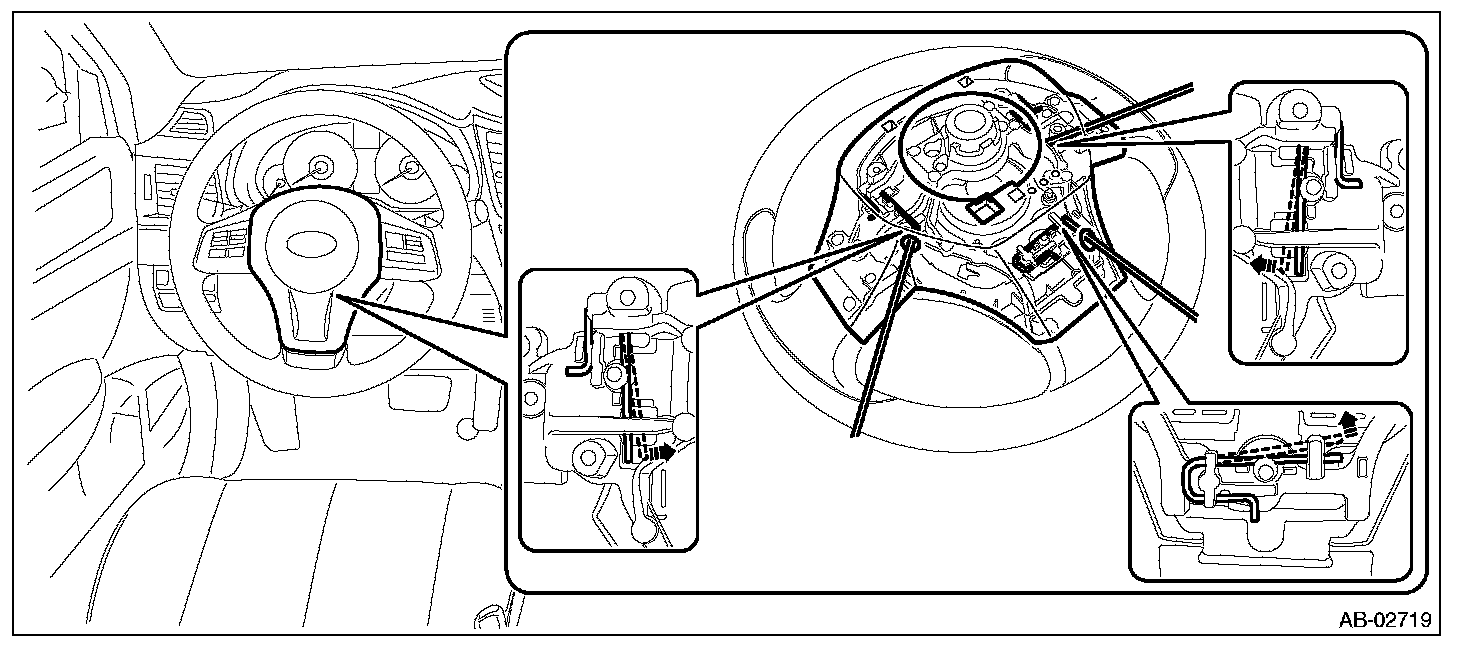 AB-02719