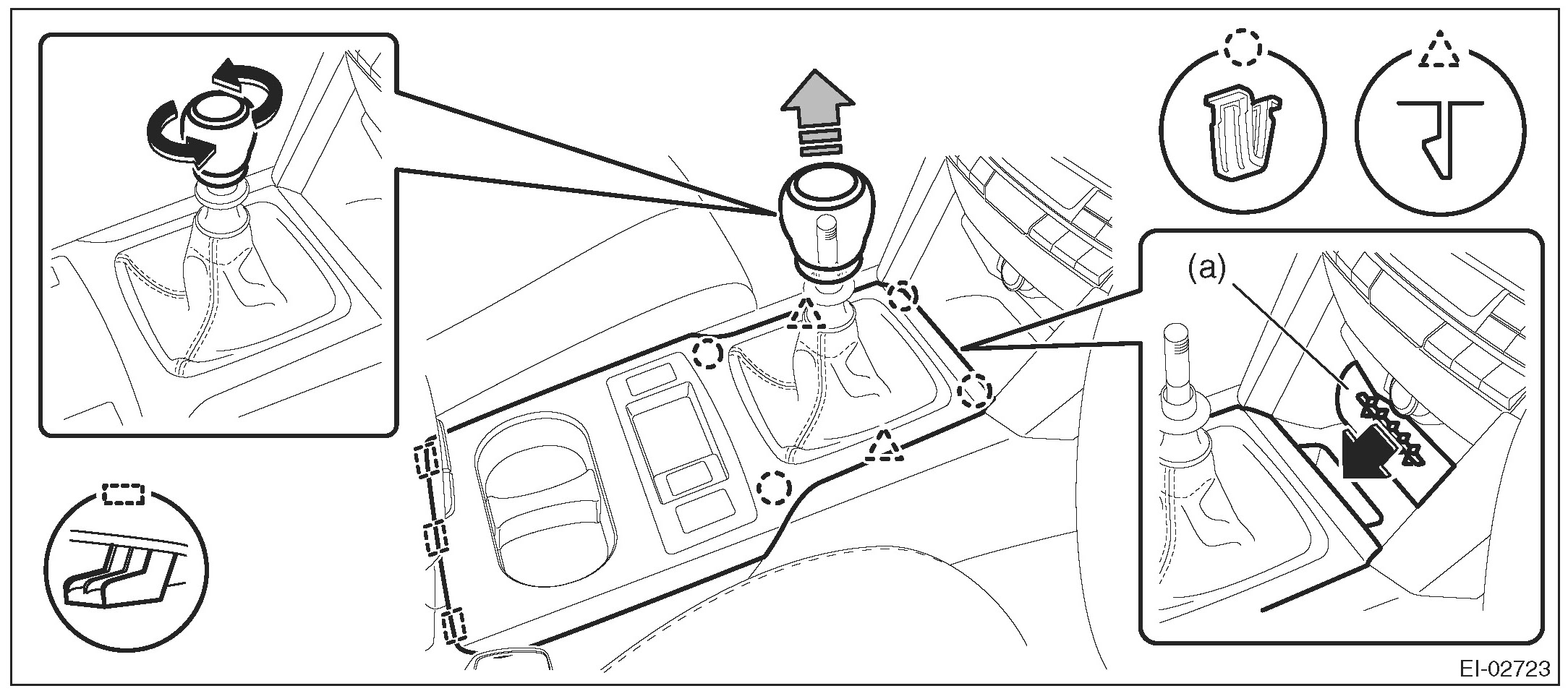 (a)

EI-02723