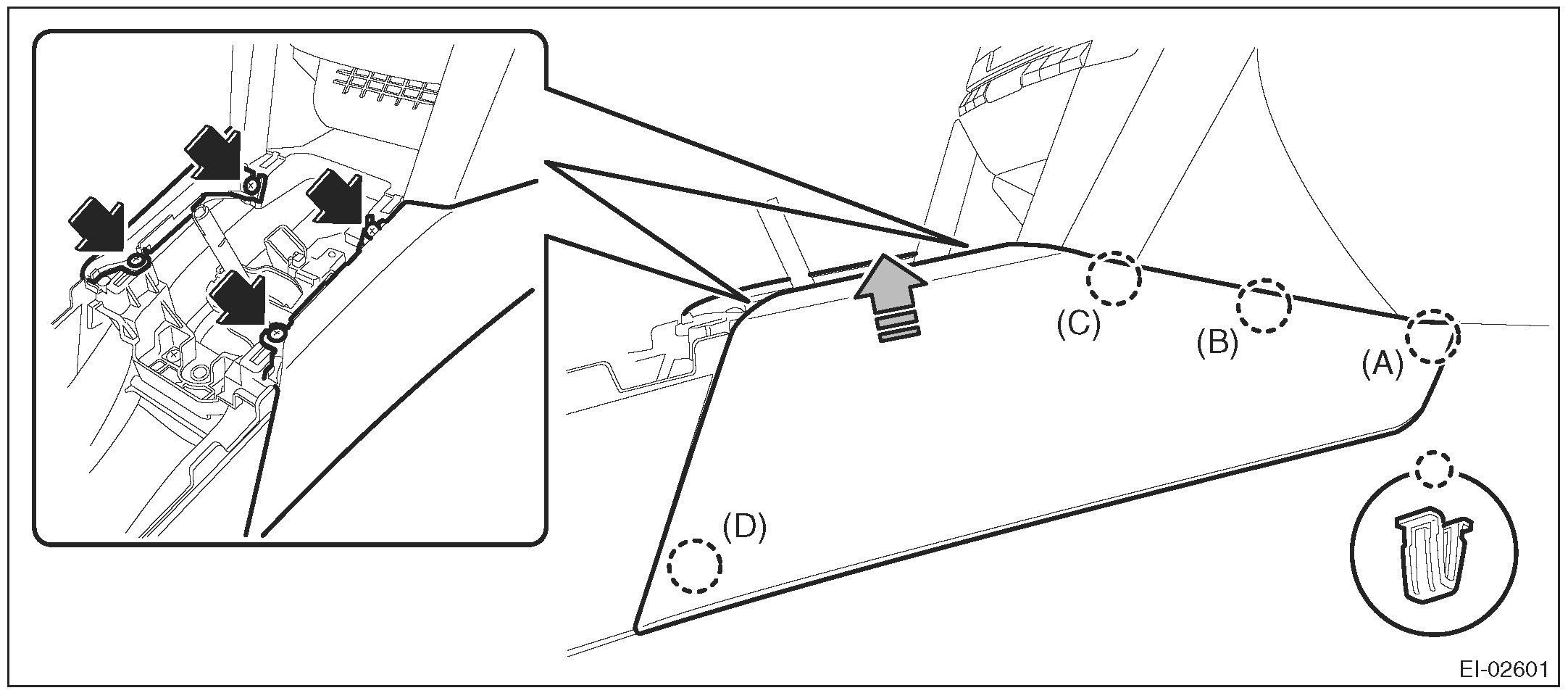 (C)
(B)
(A)
(D)
EI-02601