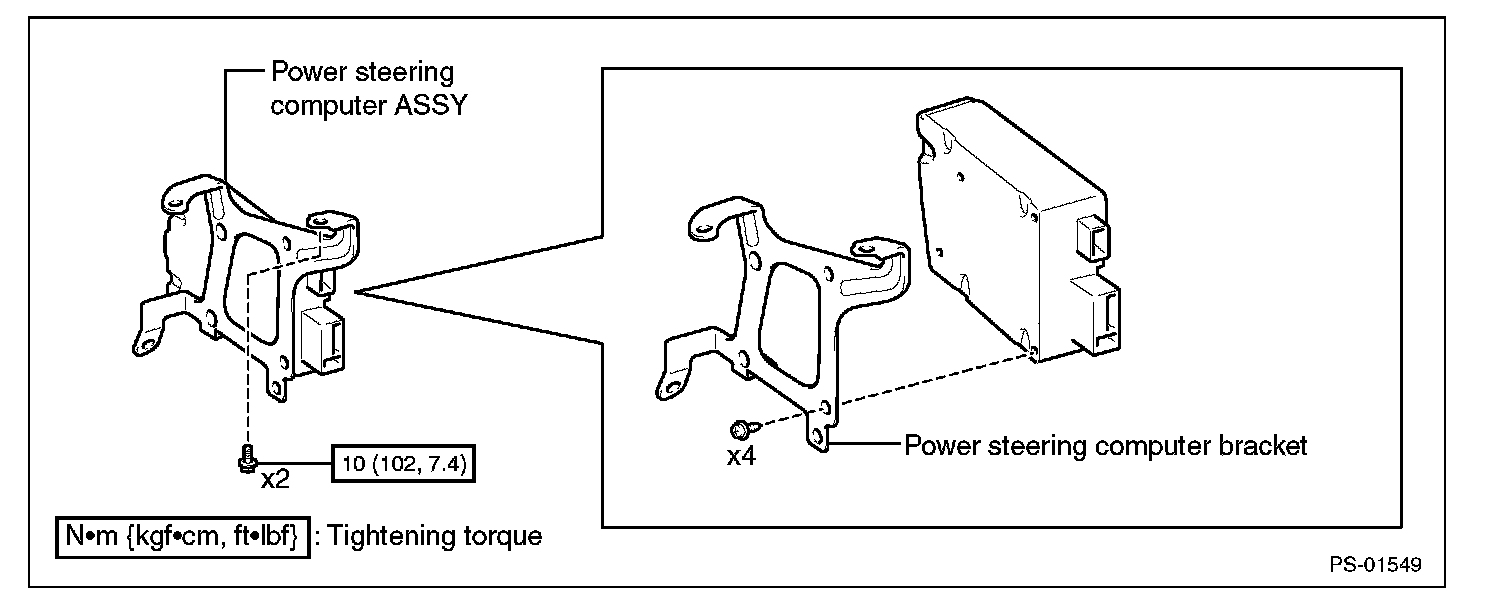 Power steering computer ASSY

x2

10 (102, 7.4)

N•m {kgf•cm, ft•lbf} : Tightening torque

x4

Power steering computer bracket

PS-01549